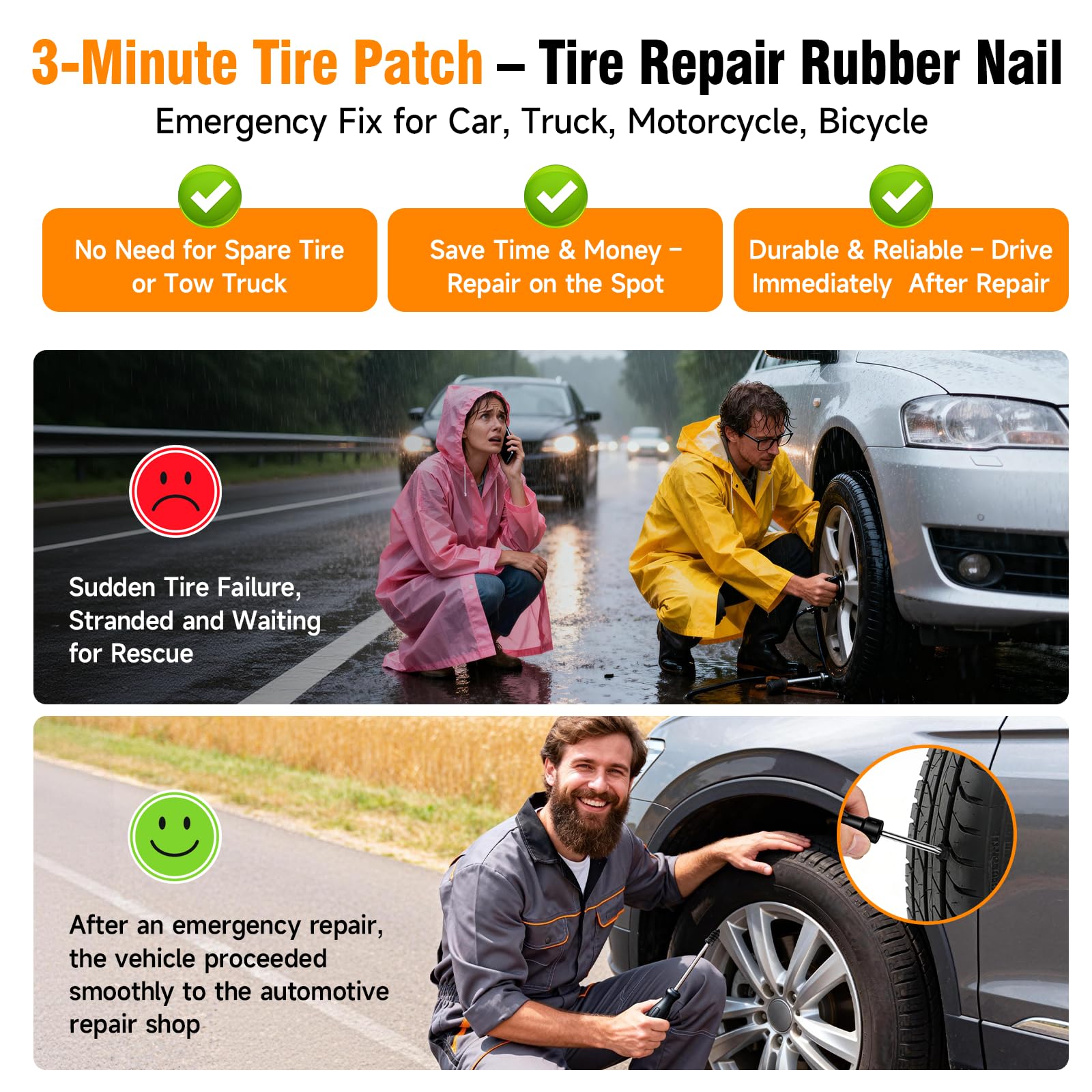 3-Minute Tire Patch – Tire Repair Rubber Nail

Emergency Fix for Car, Truck, Motorcycle, Bicycle

No Need for Spare Tire or Tow Truck

Save Time & Money – Repair on the Spot

Durable & Reliable – Drive Immediately After Repair

Sudden Tire Failure, Stranded and Waiting for Rescue

After an emergency repair, the vehicle proceeded smoothly to the automotive repair shop