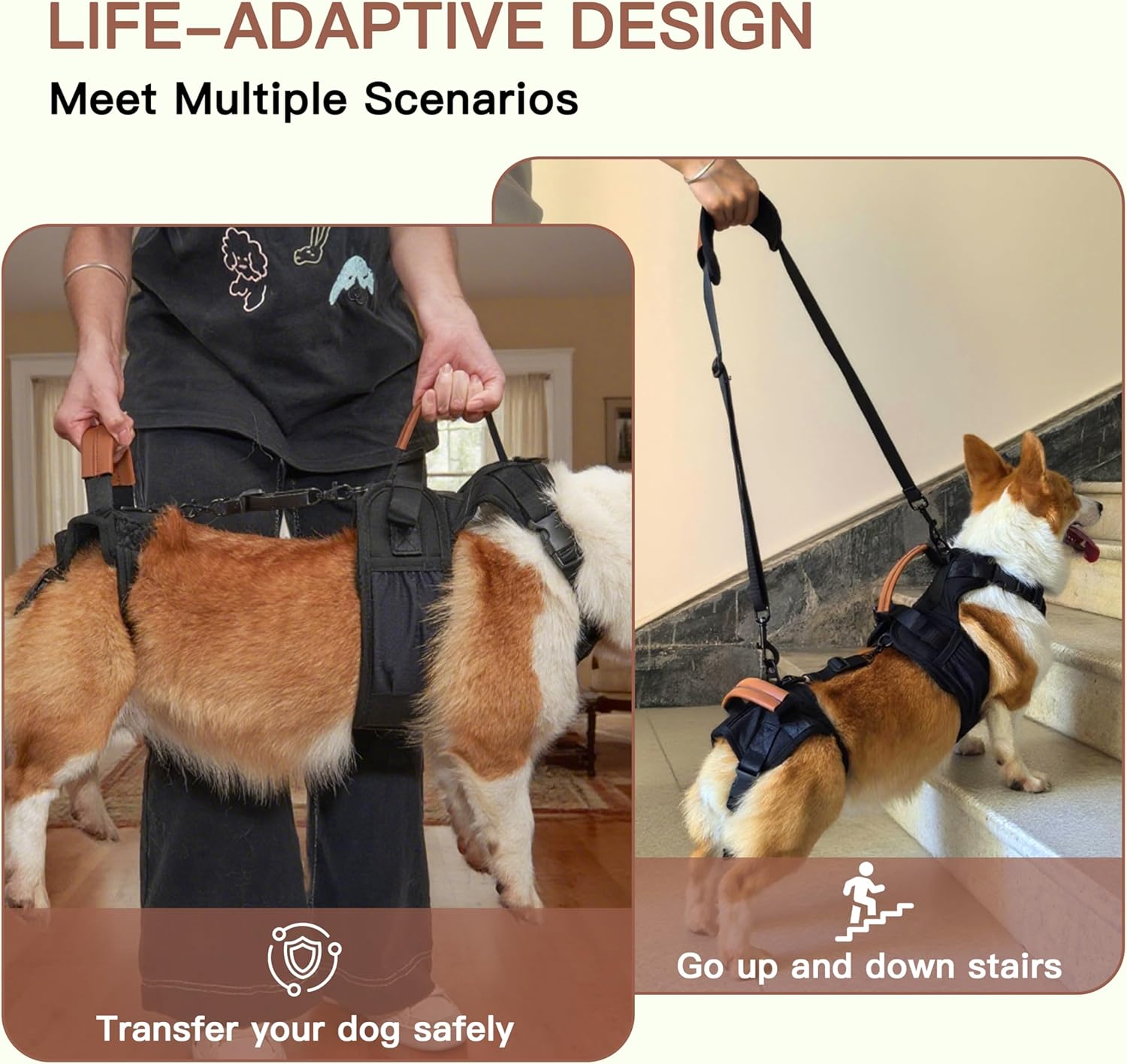 LIFE-ADAPTIVE DESIGN

Meet Multiple Scenarios

Transfer your dog safely

Go up and down stairs