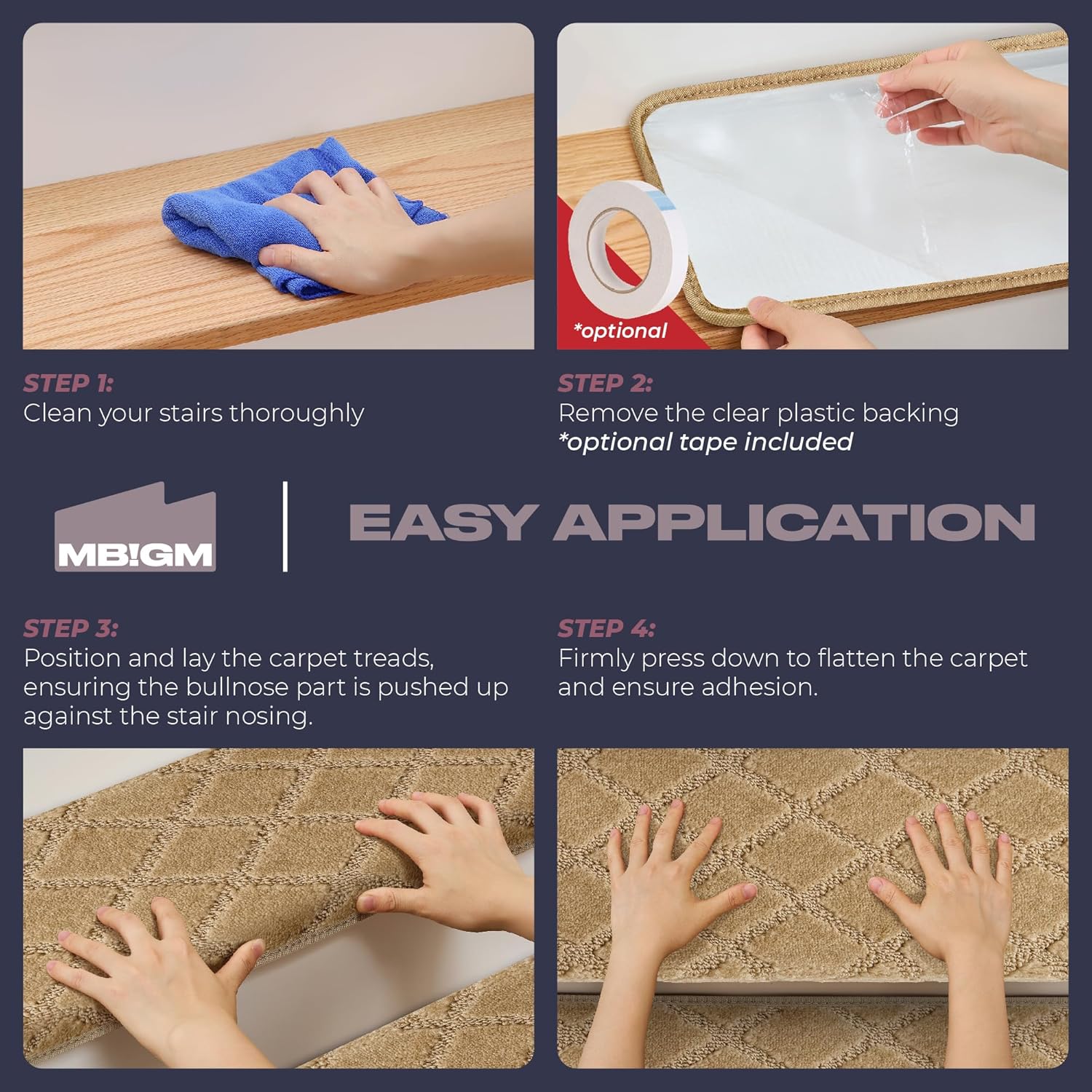 *optional

STEP 1:
Clean your stairs thoroughly

STEP 2:
Remove the clear plastic backing
*optional tape included

MB!GM

EASY APPLICATION

STEP 3:
Position and lay the carpet treads, ensuring the bullnose part is pushed up against the stair nosing.

STEP 4:
Firmly press down to flatten the carpet and ensure adhesion.