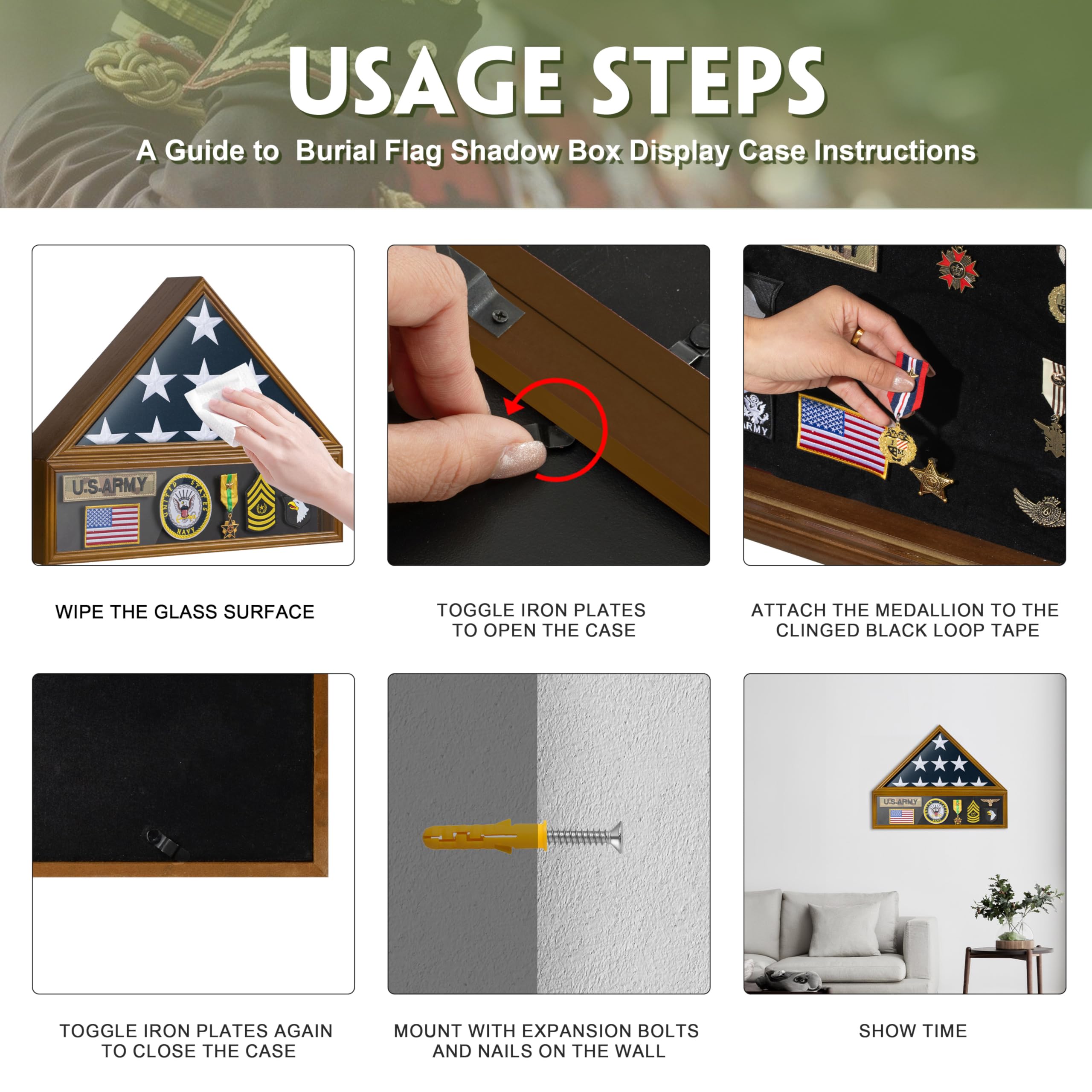 USAGE STEPS

A Guide to Burial Flag Shadow Box Display Case Instructions

U.S.ARMY

UNITED STATES NAVY

WIPE THE GLASS SURFACE

TOGGLE IRON PLATES TO OPEN THE CASE

ARMY

ATTACH THE MEDALLION TO THE CLINGED BLACK LOOP TAPE

TOGGLE IRON PLATES AGAIN TO CLOSE THE CASE

MOUNT WITH EXPANSION BOLTS AND NAILS ON THE WALL

U.S.ARMY

SHOW TIME