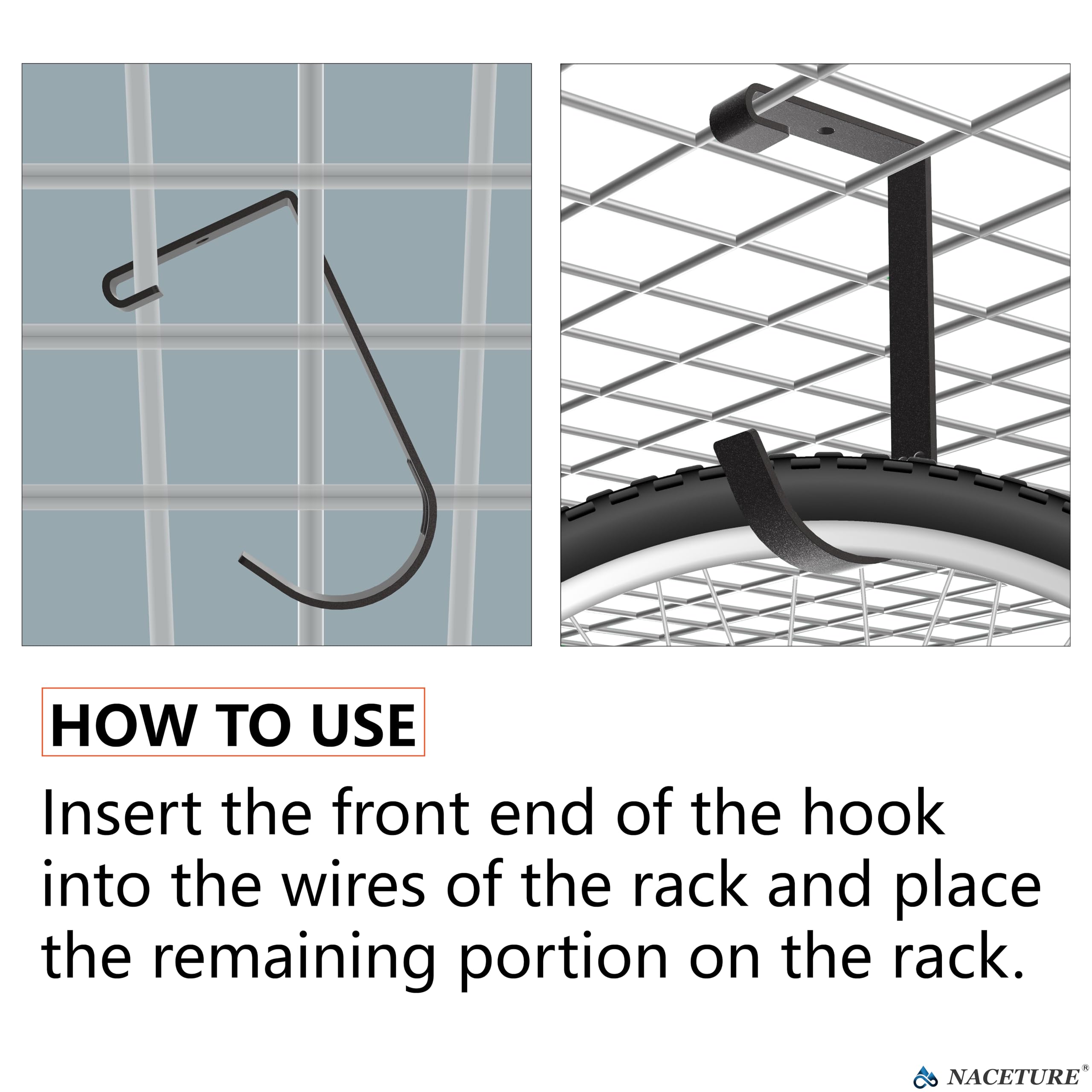 HOW TO USE

Insert the front end of the hook into the wires of the rack and place the remaining portion on the rack.

NACETURE®