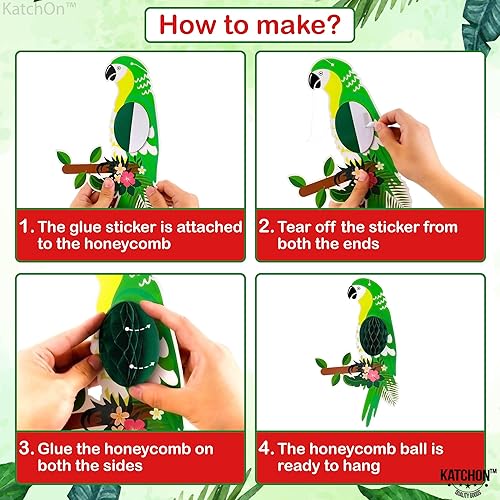 KatchOn™

How to make?

1. The glue sticker is attached to the honeycomb

2. Tear off the sticker from both the ends

3. Glue the honeycomb on both the sides

4. The honeycomb ball is ready to hang

KATCHON™
QUALITY GOODS