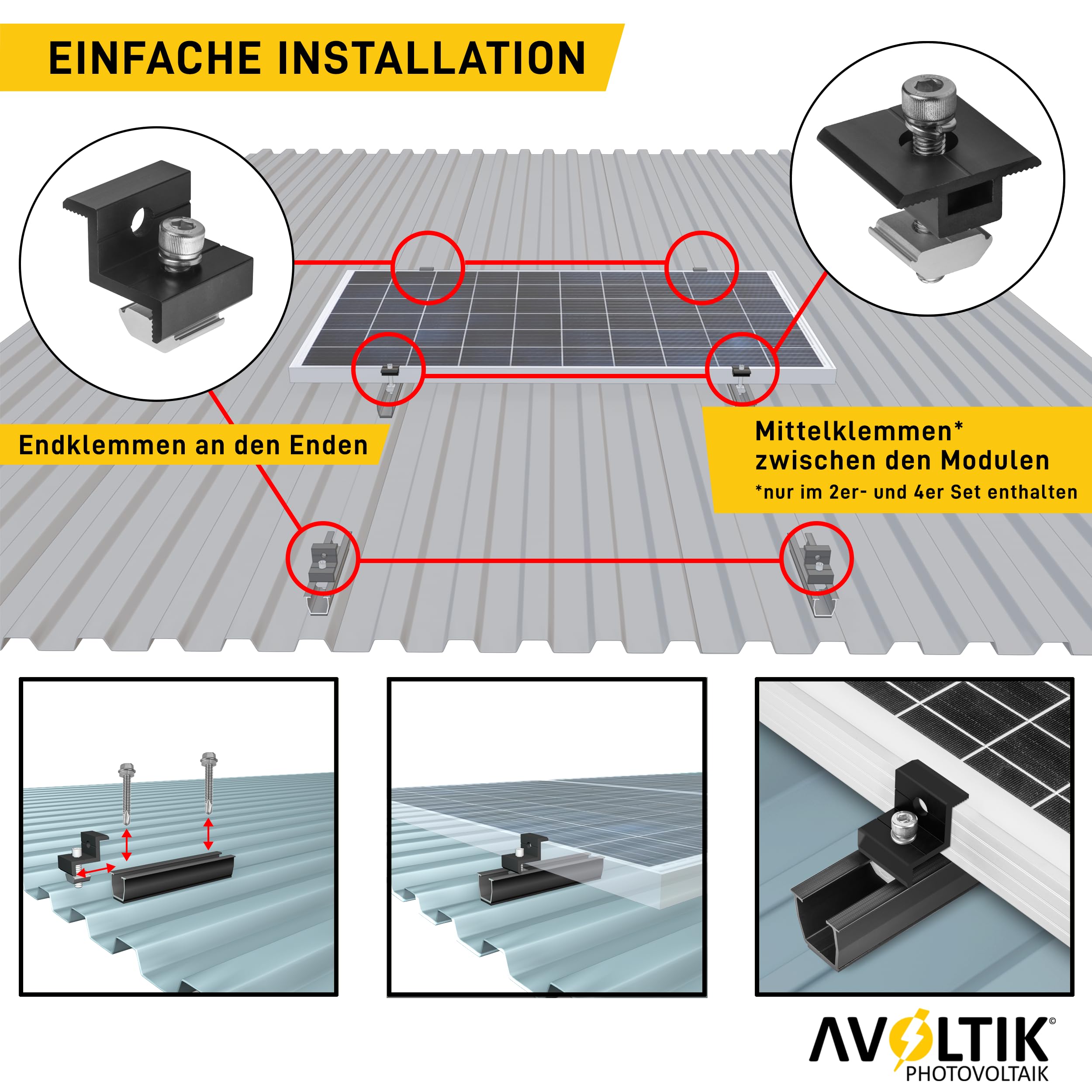 EINFACHE INSTALLATION

Endklemmen an den Enden

Mittelklemmen*
zwischen den Modulen
*nur im 2er- und 4er Set enthalten

AVOLTIK©
PHOTOVOLTAIK