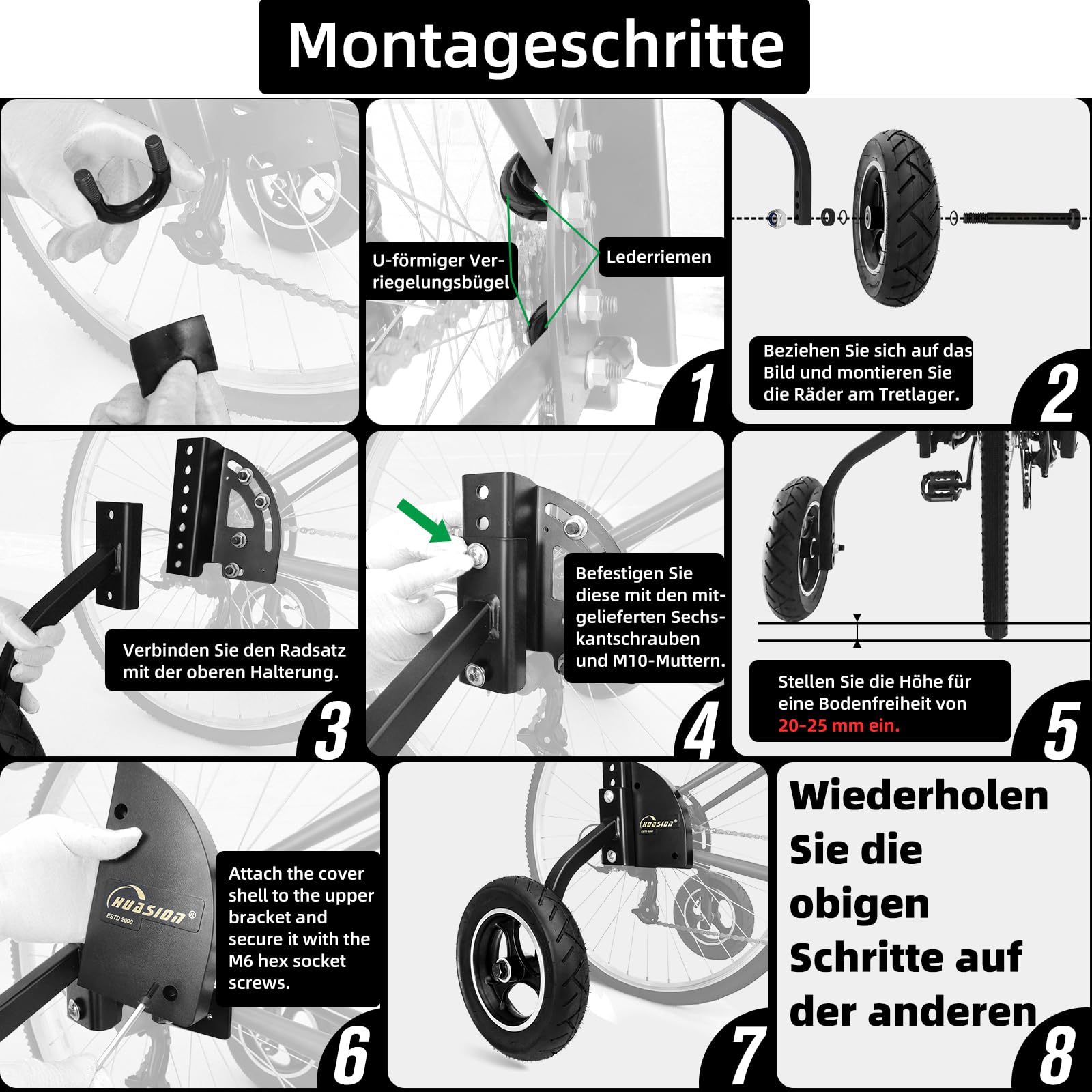 Montageschritte

U-förmiger Verriegelungsbügel

Lederriemen

1

Beziehen Sie sich auf das Bild und montieren Sie die Räder am Tretlager.

2

Verbinden Sie den Radsatz mit der oberen Halterung.

3

Befestigen Sie diese mit den mitgelieferten Sechskantschrauben und M10-Muttern.

4

Stellen Sie die Höhe für eine Bodenfreiheit von 20-25 mm ein.

5

HUASION®
ESTD 2000

Attach the cover shell to the upper bracket and secure it with the M6 hex socket screws.

6

HUASION®
ESTD 2000

7

Wiederholen Sie die obigen Schritte auf der anderen

8