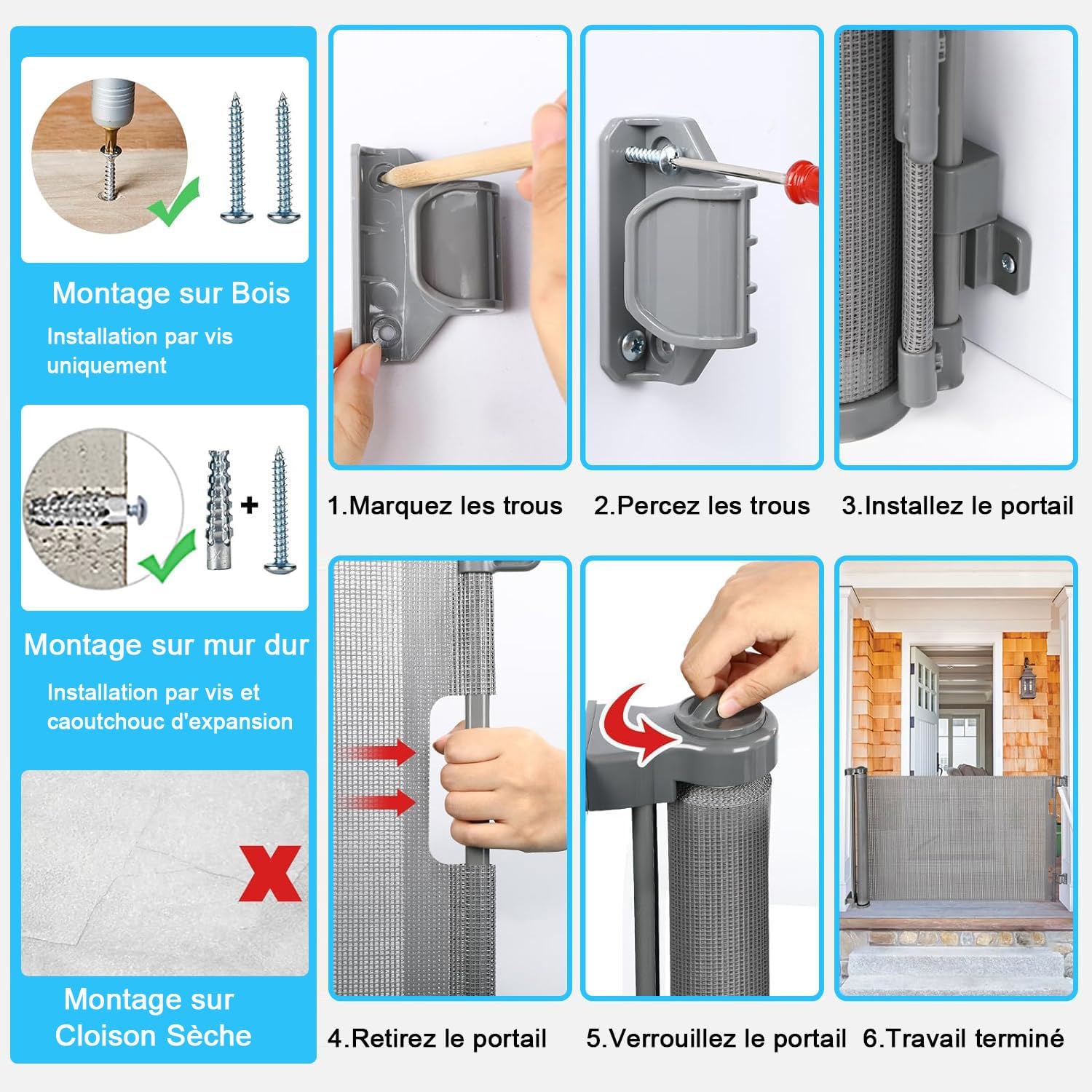 Montage sur Bois

Installation par vis uniquement

Montage sur mur dur

Installation par vis et caoutchouc d'expansion

Montage sur Cloison Sèche

1.Marquez les trous

2.Percez les trous

3.Installez le portail

4.Retirez le portail

5.Verrouillez le portail

6.Travail terminé