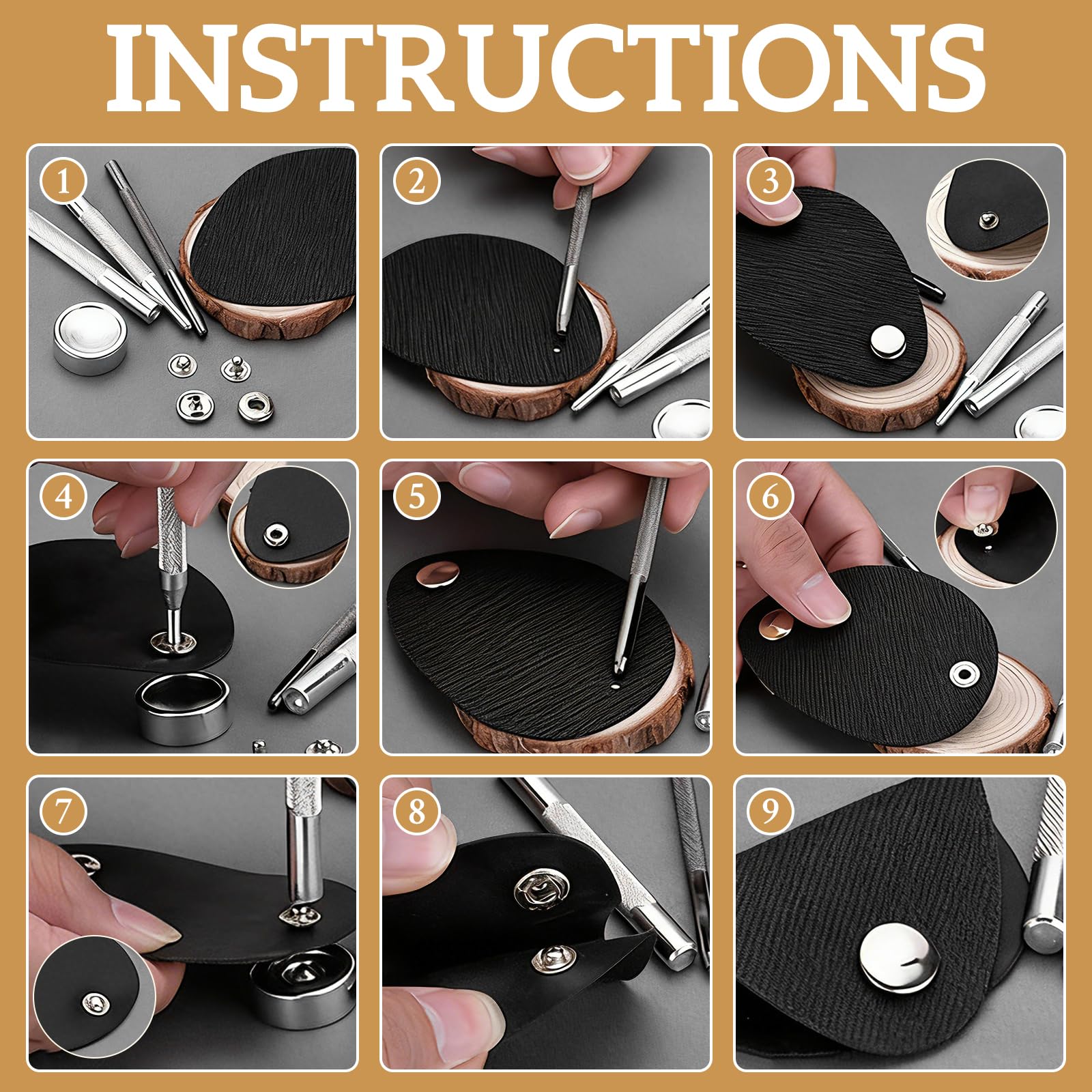 INSTRUCTIONS

1

2

3

4

5

6

7

8

9