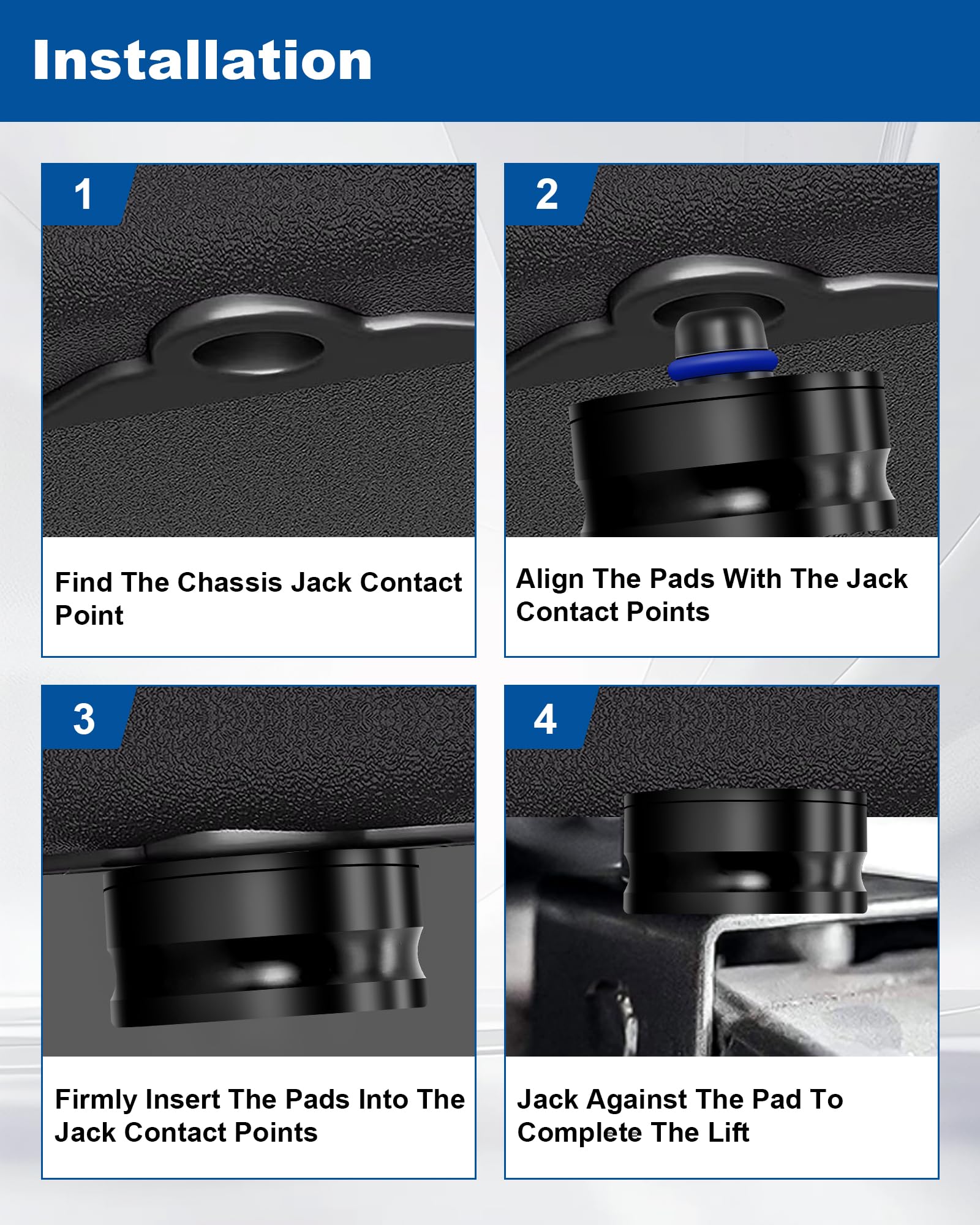 Installation

1

Find The Chassis Jack Contact Point

2

Align The Pads With The Jack Contact Points

3

Firmly Insert The Pads Into The Jack Contact Points

4

Jack Against The Pad To Complete The Lift