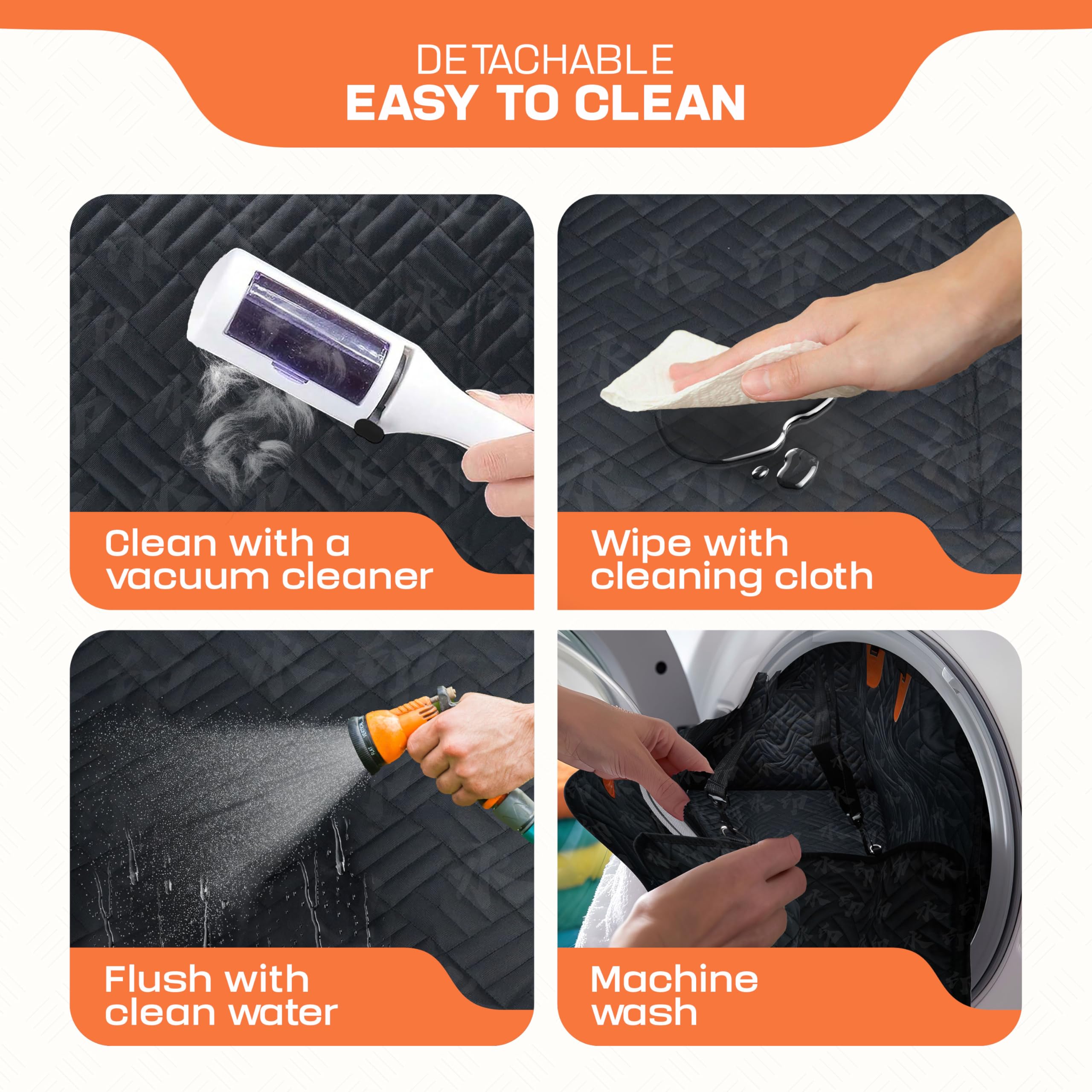 DETACHABLE
EASY TO CLEAN

Clean with a vacuum cleaner

Wipe with cleaning cloth

Flush with clean water

Machine wash