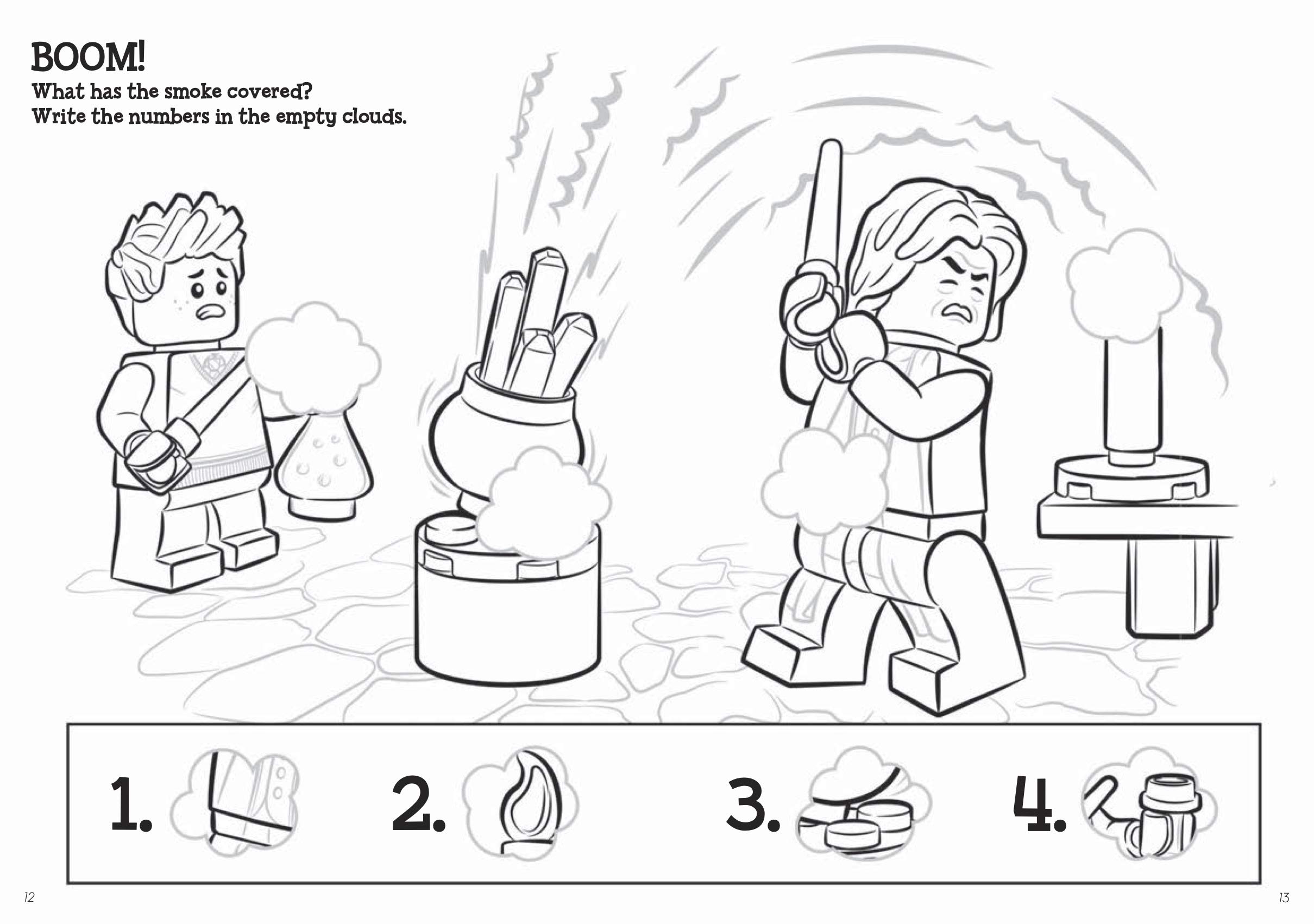 BOOM!
What has the smoke covered?
Write the numbers in the empty clouds.

1.

2.

3.

4.

12

13