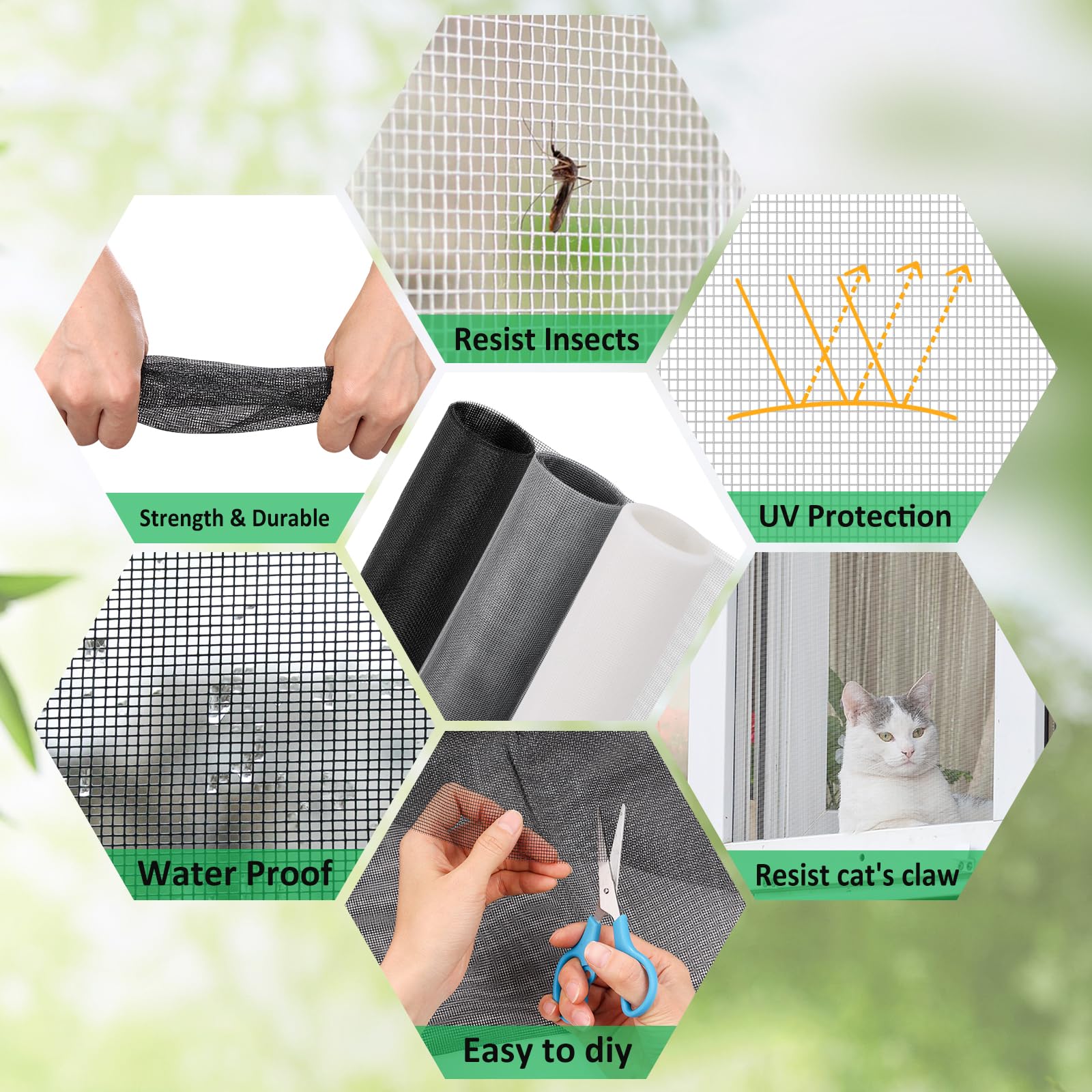 Resist Insects

Strength & Durable

UV Protection

Water Proof

Resist cat's claw

Easy to diy