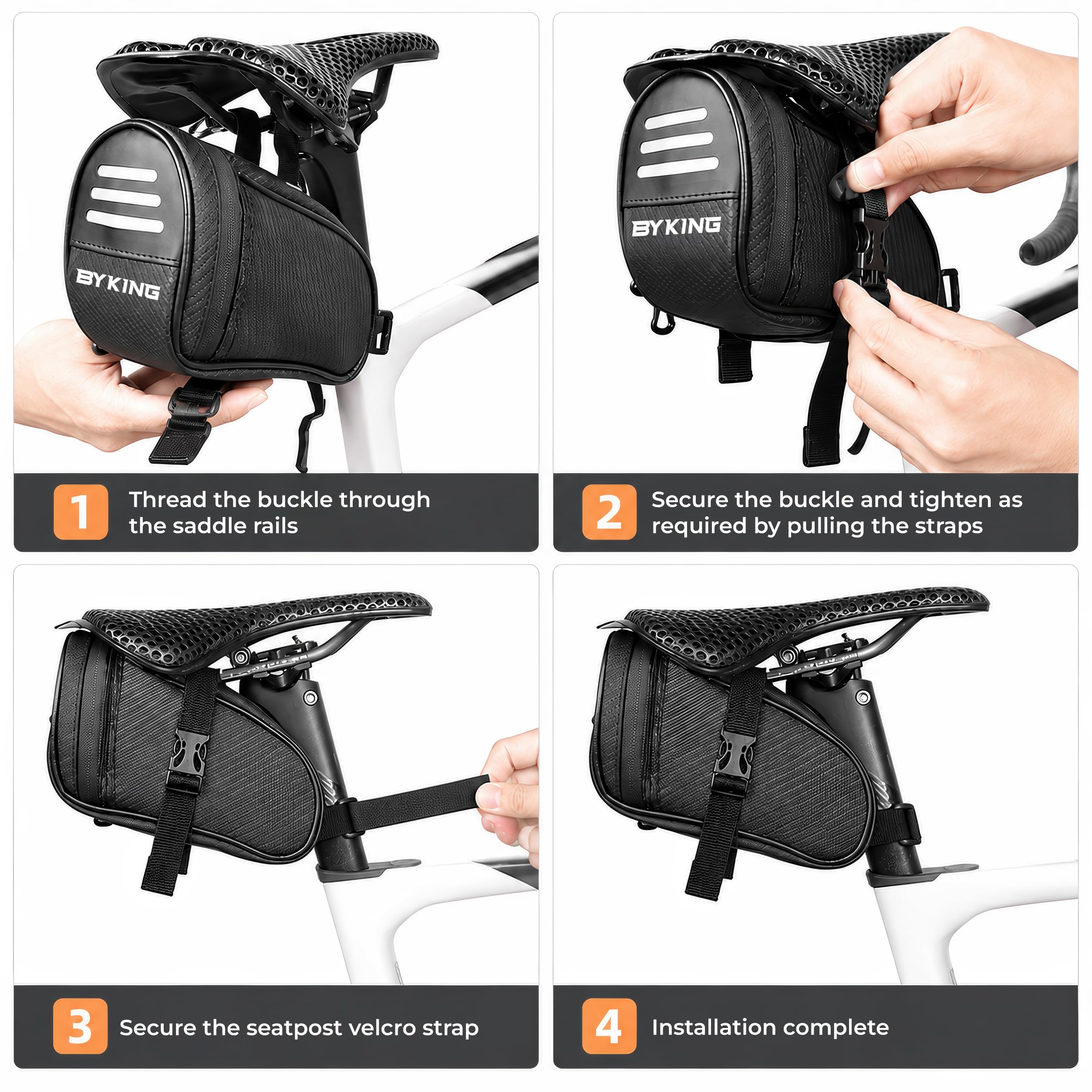 BYKING

1 Thread the buckle through the saddle rails

BYKING

2 Secure the buckle and tighten as required by pulling the straps

3 Secure the seatpost velcro strap

4 Installation complete