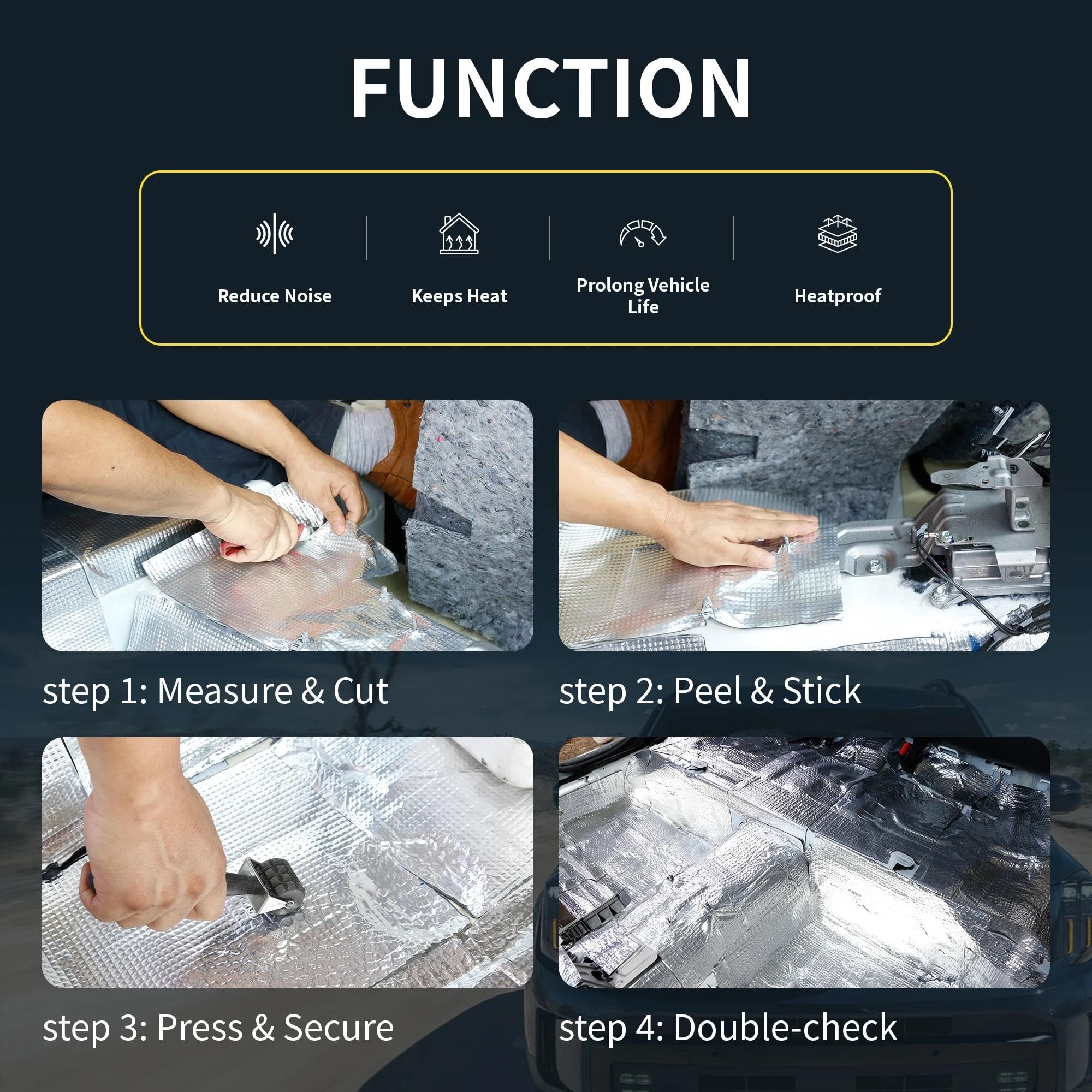 FUNCTION

Reduce Noise

Keeps Heat

Prolong Vehicle Life

Heatproof

step 1: Measure & Cut

step 2: Peel & Stick

step 3: Press & Secure

step 4: Double-check