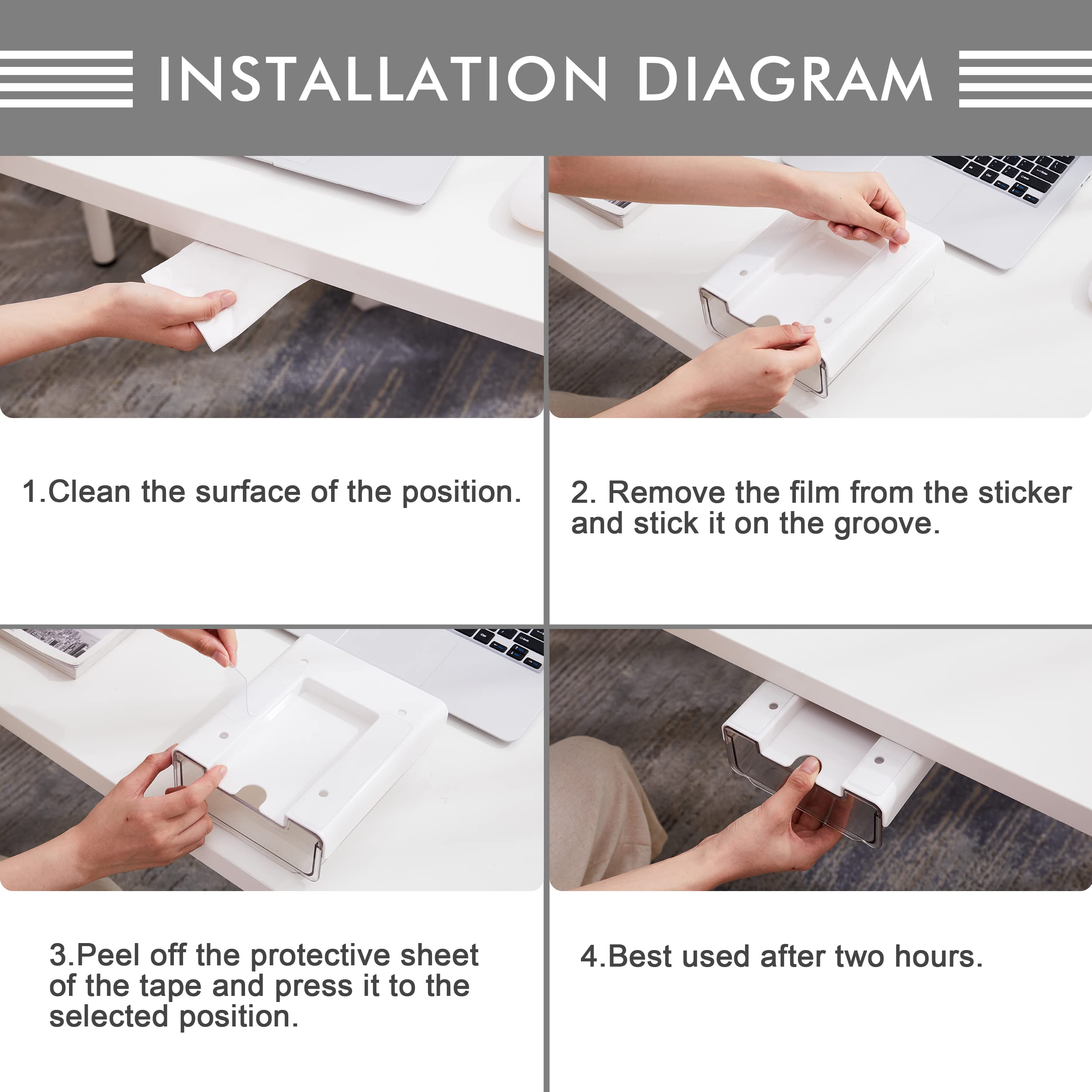 INSTALLATION DIAGRAM

1.Clean the surface of the position.

2. Remove the film from the sticker and stick it on the groove.

3.Peel off the protective sheet of the tape and press it to the selected position.

4.Best used after two hours.