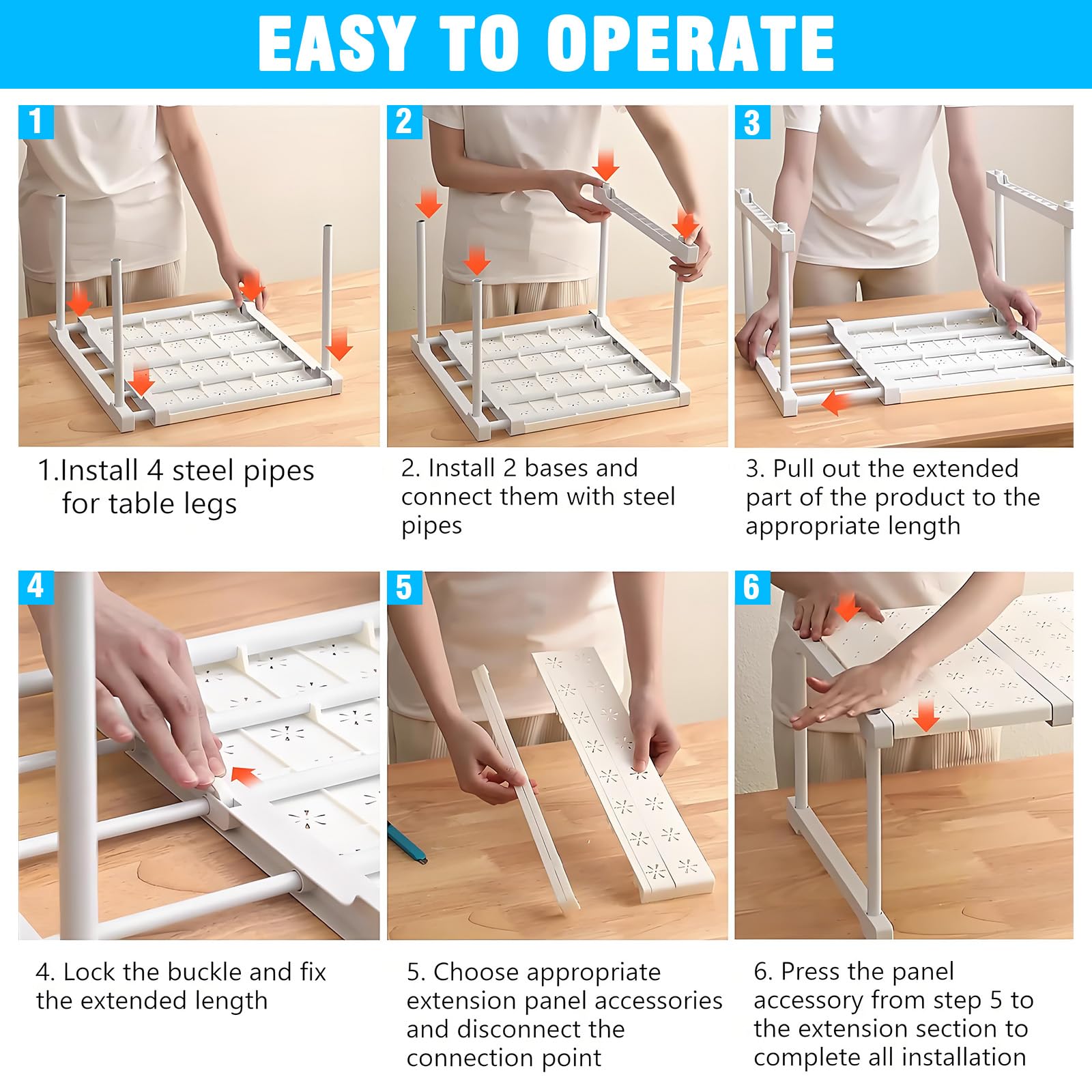 EASY TO OPERATE

1

2

3

1.Install 4 steel pipes for table legs

2. Install 2 bases and connect them with steel pipes

3. Pull out the extended part of the product to the appropriate length

4

5

6

4. Lock the buckle and fix the extended length

5. Choose appropriate extension panel accessories and disconnect the connection point

6. Press the panel accessory from step 5 to the extension section to complete all installation