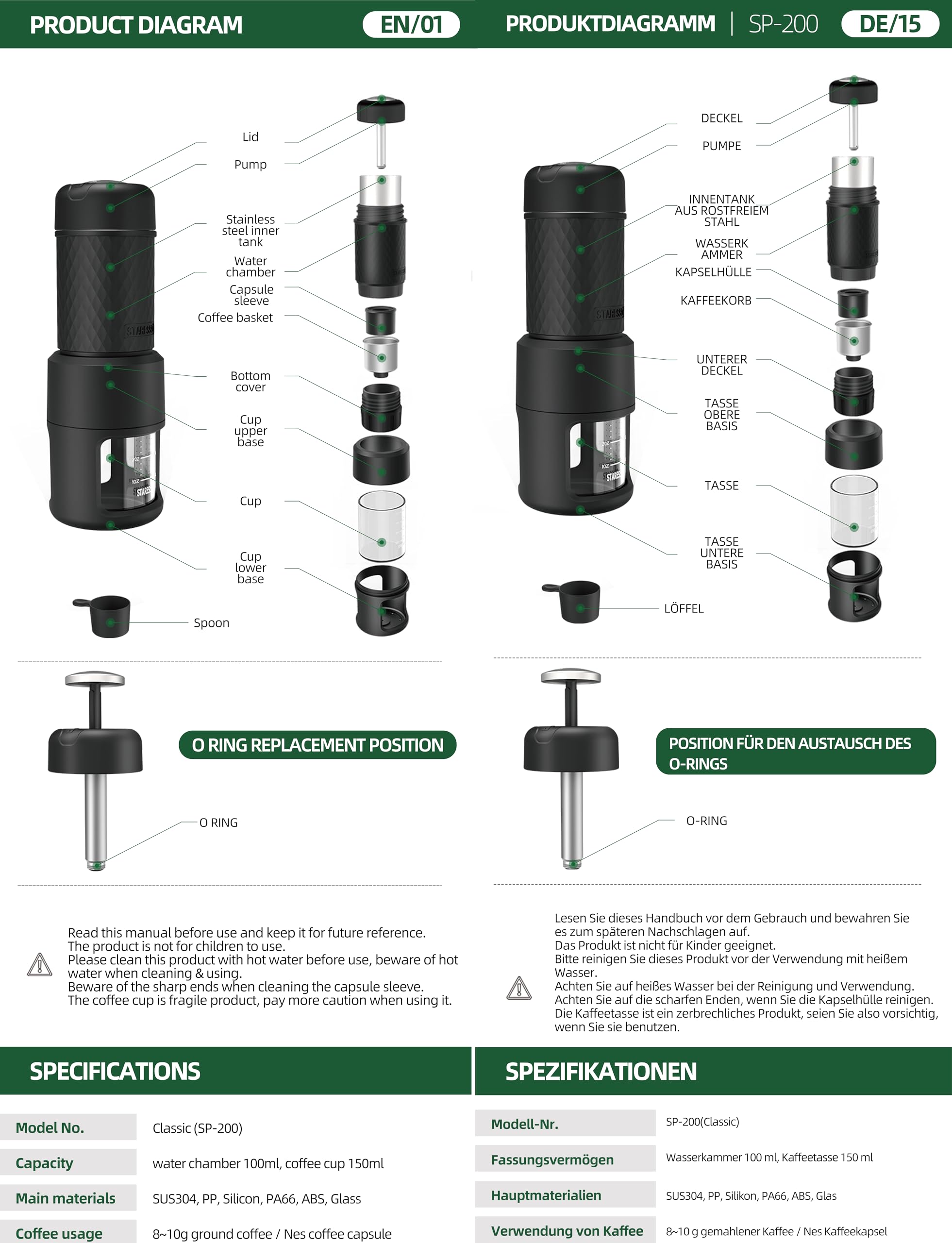 PRODUCT DIAGRAM EN/01

Lid
Pump
Stainless steel inner tank
Water chamber
Capsule sleeve
Coffee basket
Bottom cover
Cup upper base
Cup
Cup lower base
Spoon

O RING REPLACEMENT POSITION

O RING

Read this manual before use and keep it for future reference.
The product is not for children to use.
Please clean this product with hot water before use, beware of hot water when cleaning & using.
Beware of the sharp ends when cleaning the capsule sleeve.
The coffee cup is fragile product, pay more caution when using it.

SPECIFICATIONS

| Model No. | Classic (SP-200) |
|---|---|
| Capacity | water chamber 100ml, coffee cup 150ml |
| Main materials | SUS304, PP, Silicon, PA66, ABS, Glass |
| Coffee usage | 8~10g ground coffee / Nes coffee capsule |

PRODUKTDIAGRAMM | SP-200 DE/15

DECKEL
PUMPE
INNENTANK AUS ROSTFREIEM STAHL
WASSERK AMMER
KAPSELHÜLLE
KAFFEEKORB
UNTERER DECKEL
TASSE OBERE BASIS
TASSE
TASSE UNTERE BASIS
LÖFFEL

POSITION FÜR DEN AUSTAUSCH DES O-RINGS

O-RING

Lesen Sie dieses Handbuch vor dem Gebrauch und bewahren Sie es zum späteren Nachschlagen auf.
Das Produkt ist nicht für Kinder geeignet.
Bitte reinigen Sie dieses Produkt vor der Verwendung mit heißem Wasser.
Achten Sie auf heißes Wasser bei der Reinigung und Verwendung.
Achten Sie auf die scharfen Enden, wenn Sie die Kapselhülle reinigen.
Die Kaffeetasse ist ein zerbrechliches Produkt, seien Sie also vorsichtig, wenn Sie sie benutzen.

SPEZIFIKATIONEN

| Modell-Nr. | SP-200(Classic) |
|---|---|
| Fassungsvermögen | Wasserkammer 100 ml, Kaffeetasse 150 ml |
| Hauptmaterialien | SUS304, PP, Silikon, PA66, ABS, Glas |
| Verwendung von Kaffee | 8~10 g gemahlener Kaffee / Nes Kaffeekapsel |