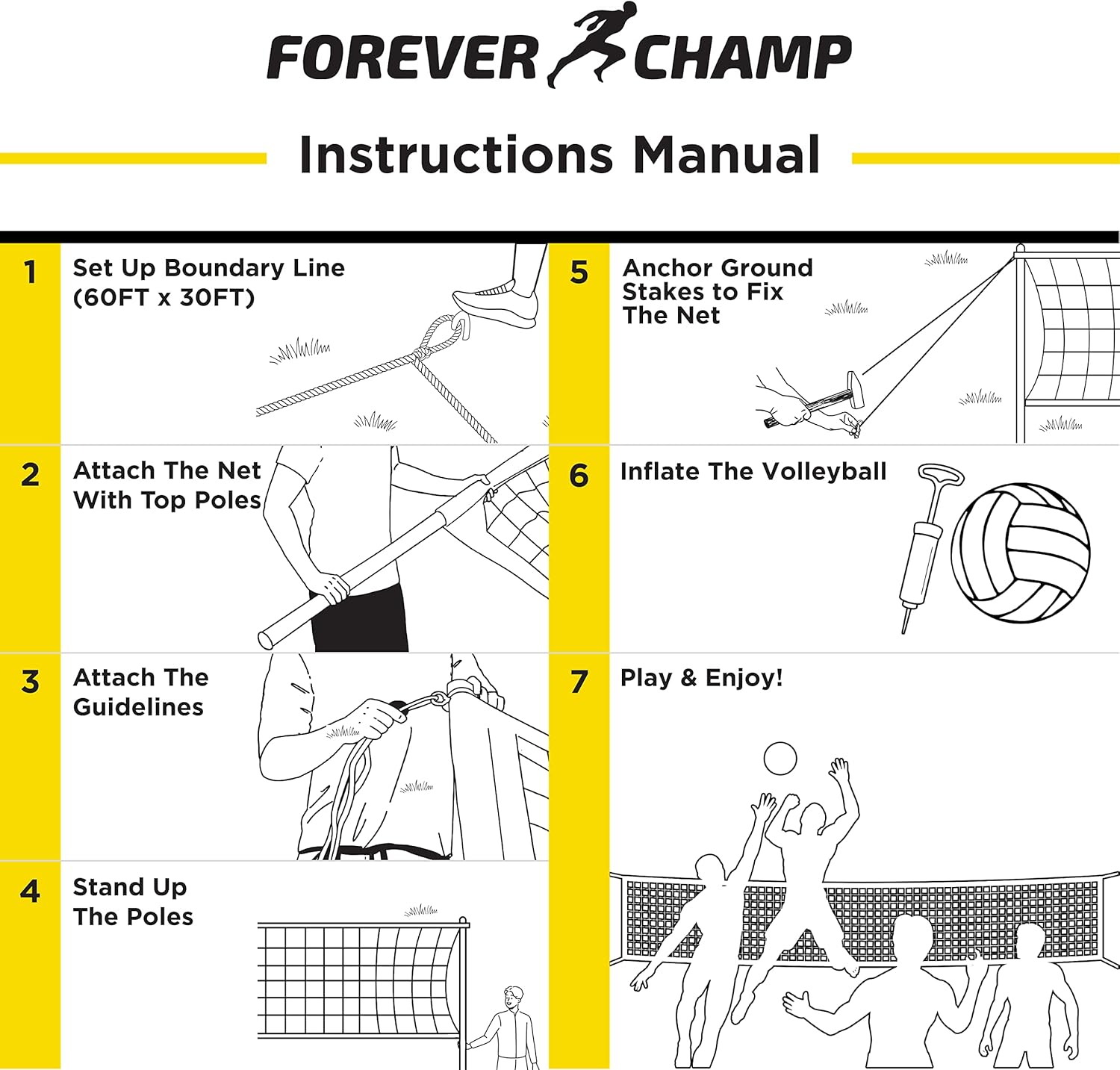 FOREVER CHAMP

Instructions Manual

1 Set Up Boundary Line (60FT x 30FT)

2 Attach The Net With Top Poles

3 Attach The Guidelines

4 Stand Up The Poles

5 Anchor Ground Stakes to Fix The Net

6 Inflate The Volleyball

7 Play & Enjoy!