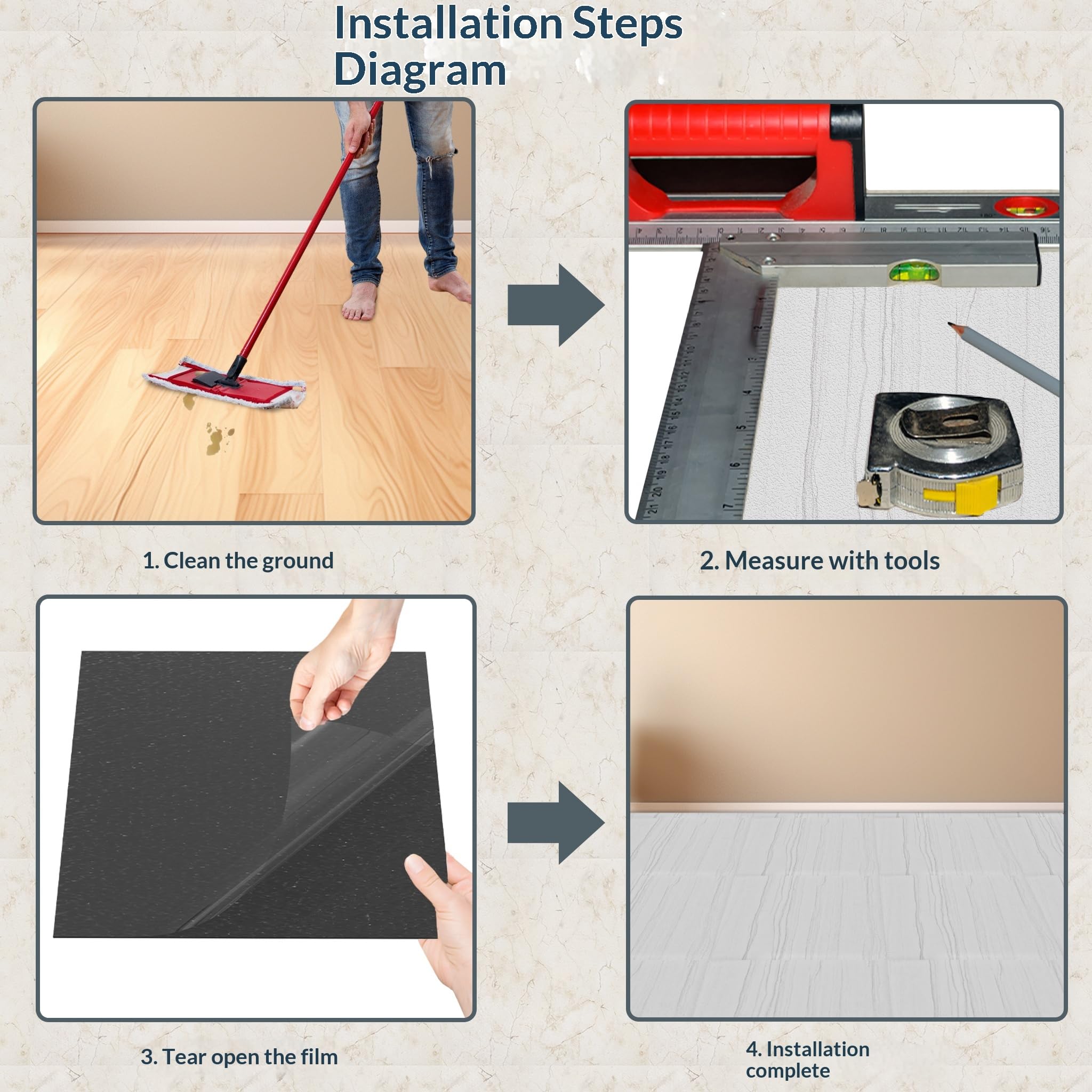 Installation Steps Diagram

1. Clean the ground

2. Measure with tools

3. Tear open the film

4. Installation complete