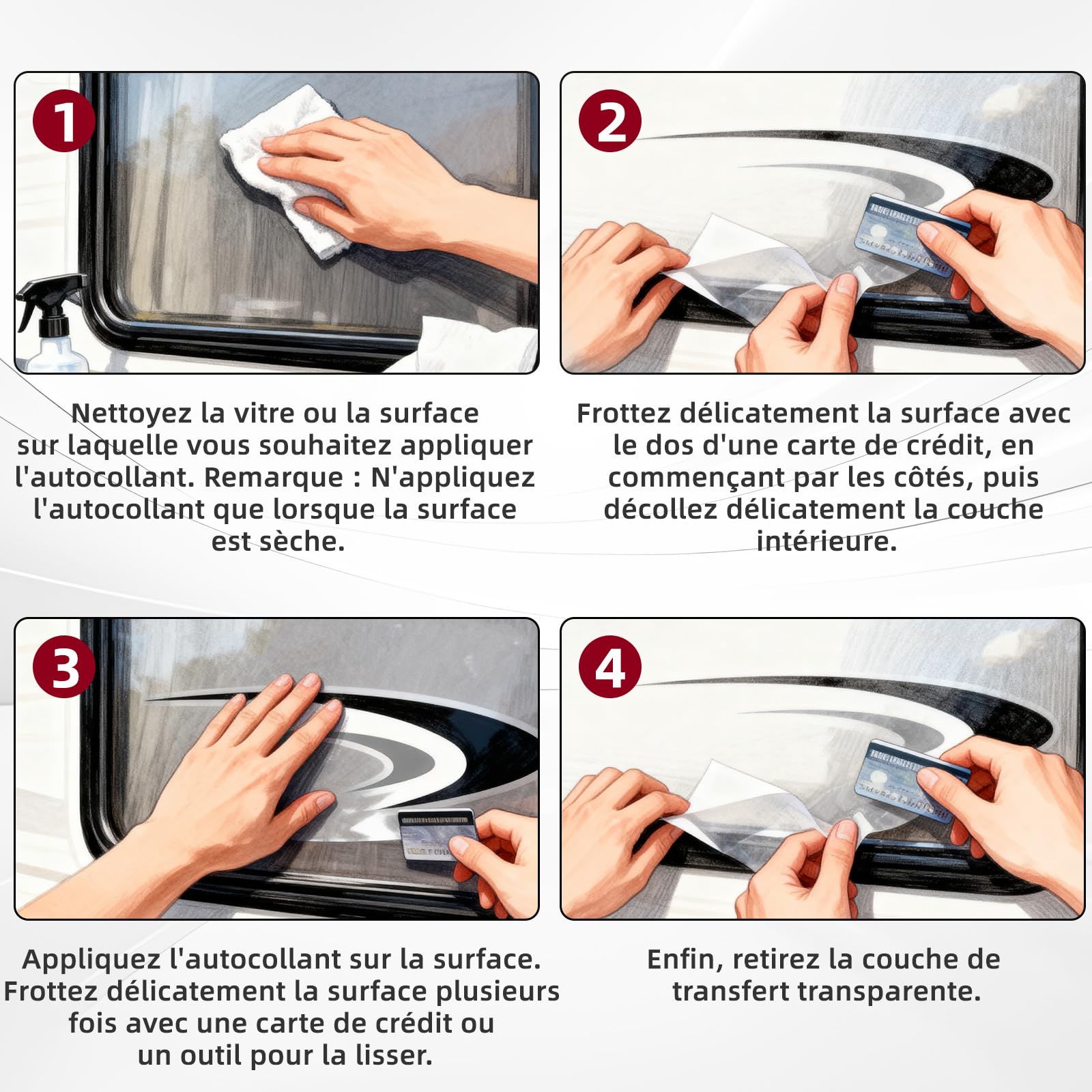 1

Nettoyez la vitre ou la surface sur laquelle vous souhaitez appliquer l'autocollant. Remarque : N'appliquez l'autocollant que lorsque la surface est sèche.

2

Frottez délicatement la surface avec le dos d'une carte de crédit, en commençant par les côtés, puis décollez délicatement la couche intérieure.

3

Appliquez l'autocollant sur la surface. Frottez délicatement la surface plusieurs fois avec une carte de crédit ou un outil pour la lisser.

4

Enfin, retirez la couche de transfert transparente.