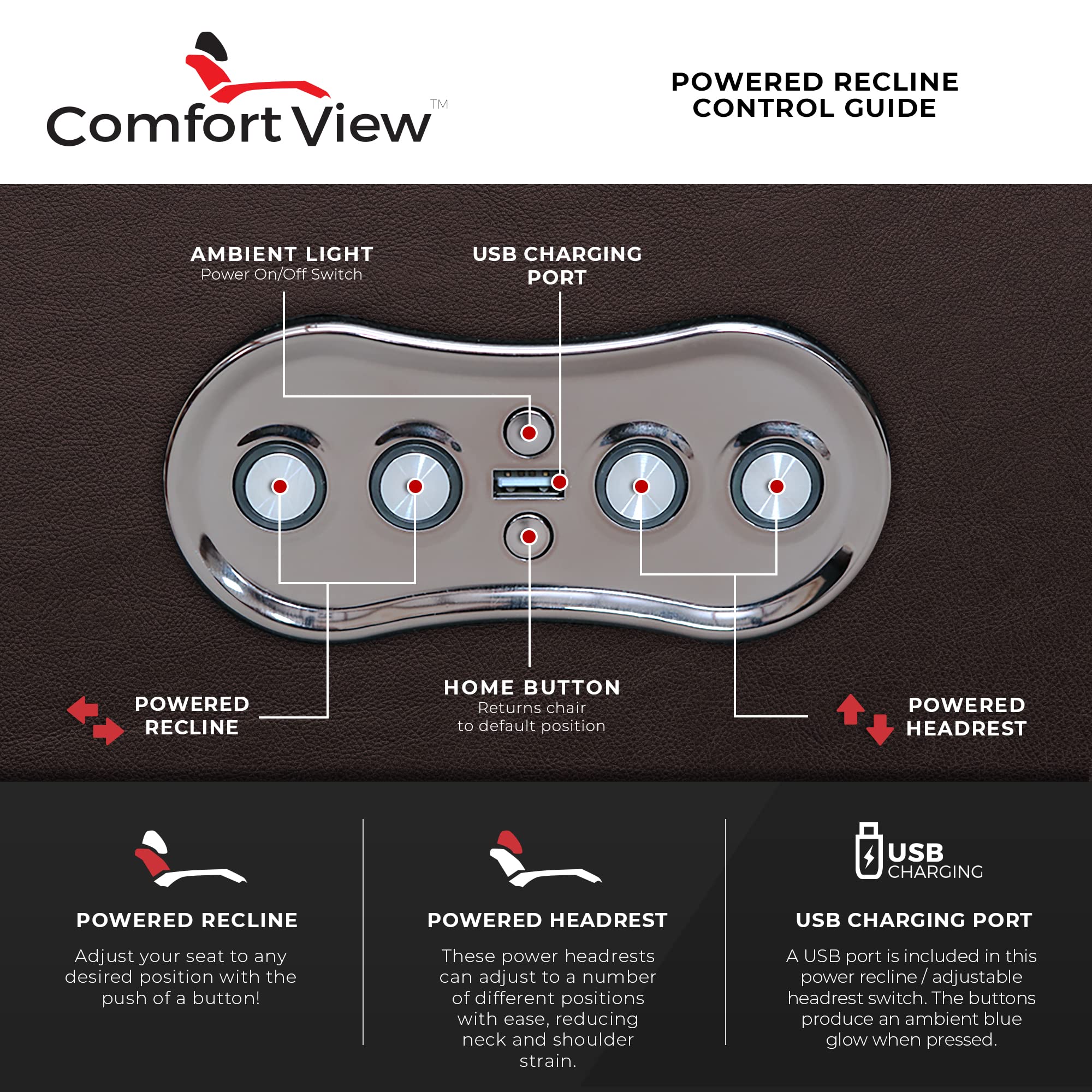 Comfort View™

POWERED RECLINE CONTROL GUIDE

AMBIENT LIGHT
Power On/Off Switch

USB CHARGING PORT

POWERED RECLINE

HOME BUTTON
Returns chair to default position

POWERED HEADREST

POWERED RECLINE

Adjust your seat to any desired position with the push of a button!

POWERED HEADREST

These power headrests can adjust to a number of different positions with ease, reducing neck and shoulder strain.

USB CHARGING

USB CHARGING PORT

A USB port is included in this power recline / adjustable headrest switch. The buttons produce an ambient blue glow when pressed.