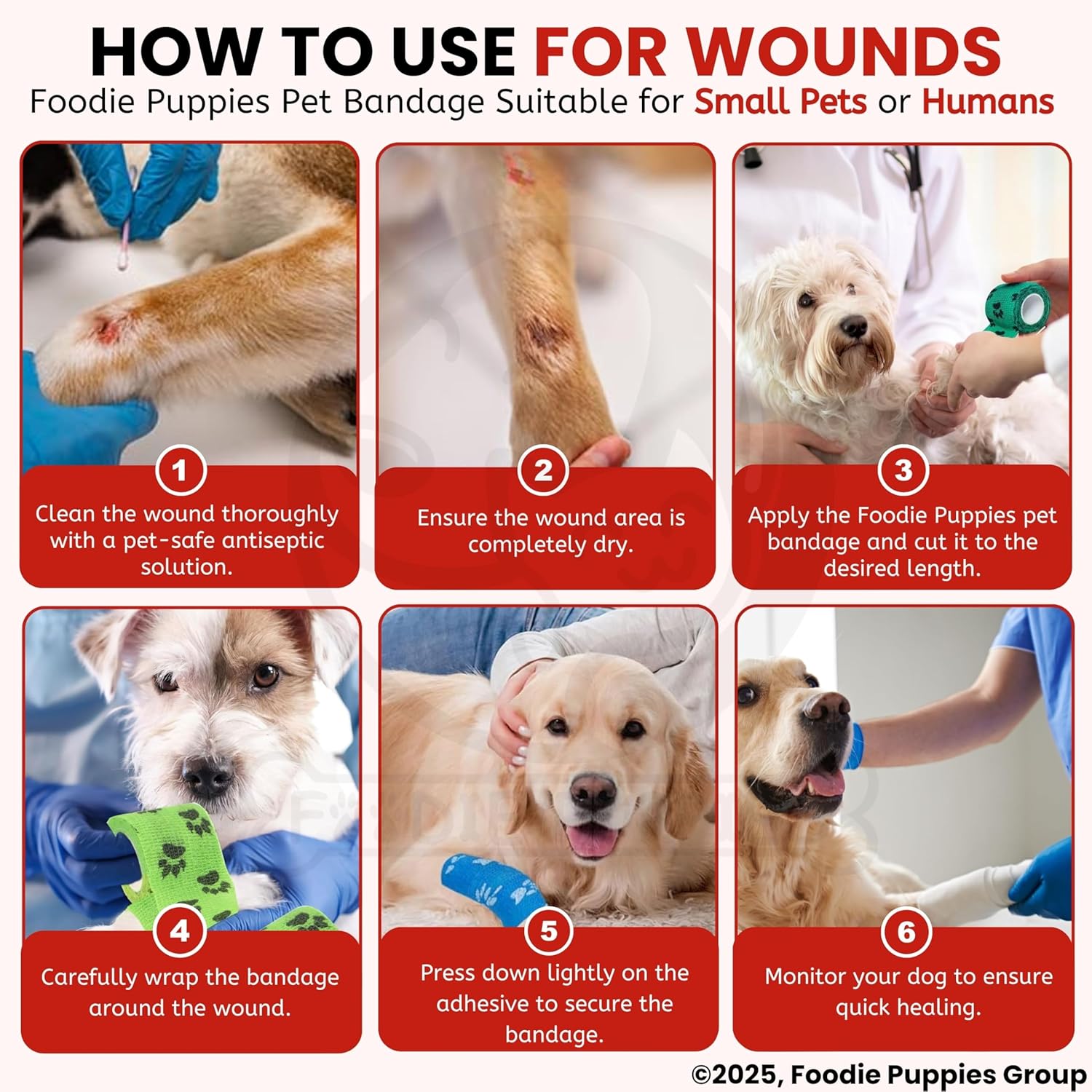 HOW TO USE FOR WOUNDS

Foodie Puppies Pet Bandage Suitable for Small Pets or Humans

1
Clean the wound thoroughly with a pet-safe antiseptic solution.

2
Ensure the wound area is completely dry.

3
Apply the Foodie Puppies pet bandage and cut it to the desired length.

4
Carefully wrap the bandage around the wound.

5
Press down lightly on the adhesive to secure the bandage.

6
Monitor your dog to ensure quick healing.

©2025, Foodie Puppies Group