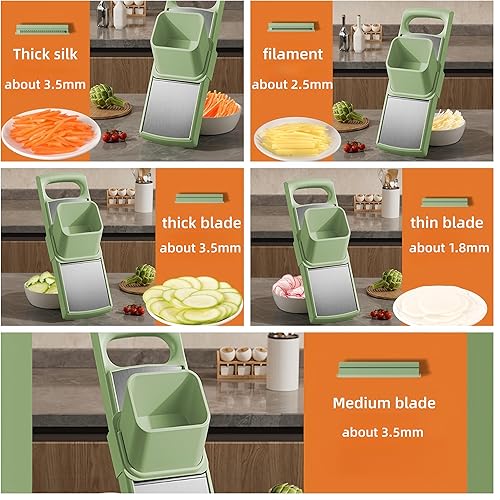 Thick silk
about 3.5mm

filament
about 2.5mm

thick blade
about 3.5mm

thin blade
about 1.8mm

Medium blade
about 3.5mm