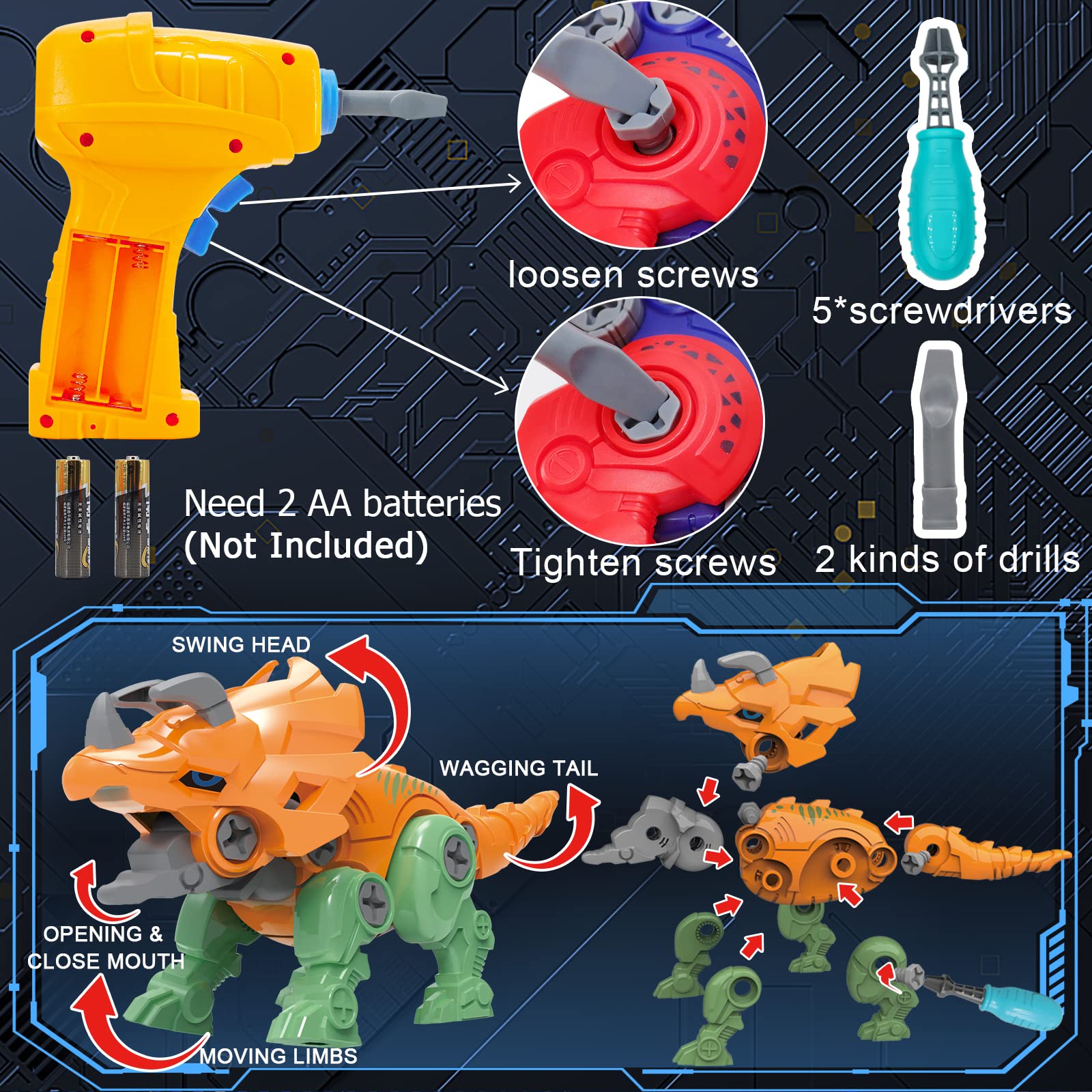 loosen screws

5*screwdrivers

Need 2 AA batteries
(Not Included)

Tighten screws

2 kinds of drills

SWING HEAD

WAGGING TAIL

OPENING &
CLOSE MOUTH

MOVING LIMBS