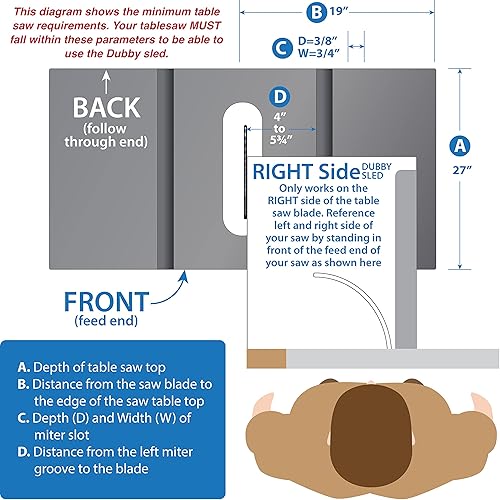 This diagram shows the minimum table saw requirements. Your tablesaw MUST fall within these parameters to be able to use the Dubby sled.

B 19″

C D=3/8″ W=3/4″

BACK (follow through end)

D 4″ to 5¾″

A 27″

RIGHT Side DUBBY SLED
Only works on the RIGHT side of the table saw blade. Reference left and right side of your saw by standing in front of the feed end of your saw as shown here

FRONT (feed end)

A. Depth of table saw top
B. Distance from the saw blade to the edge of the saw table top
C. Depth (D) and Width (W) of miter slot
D. Distance from the left miter groove to the blade