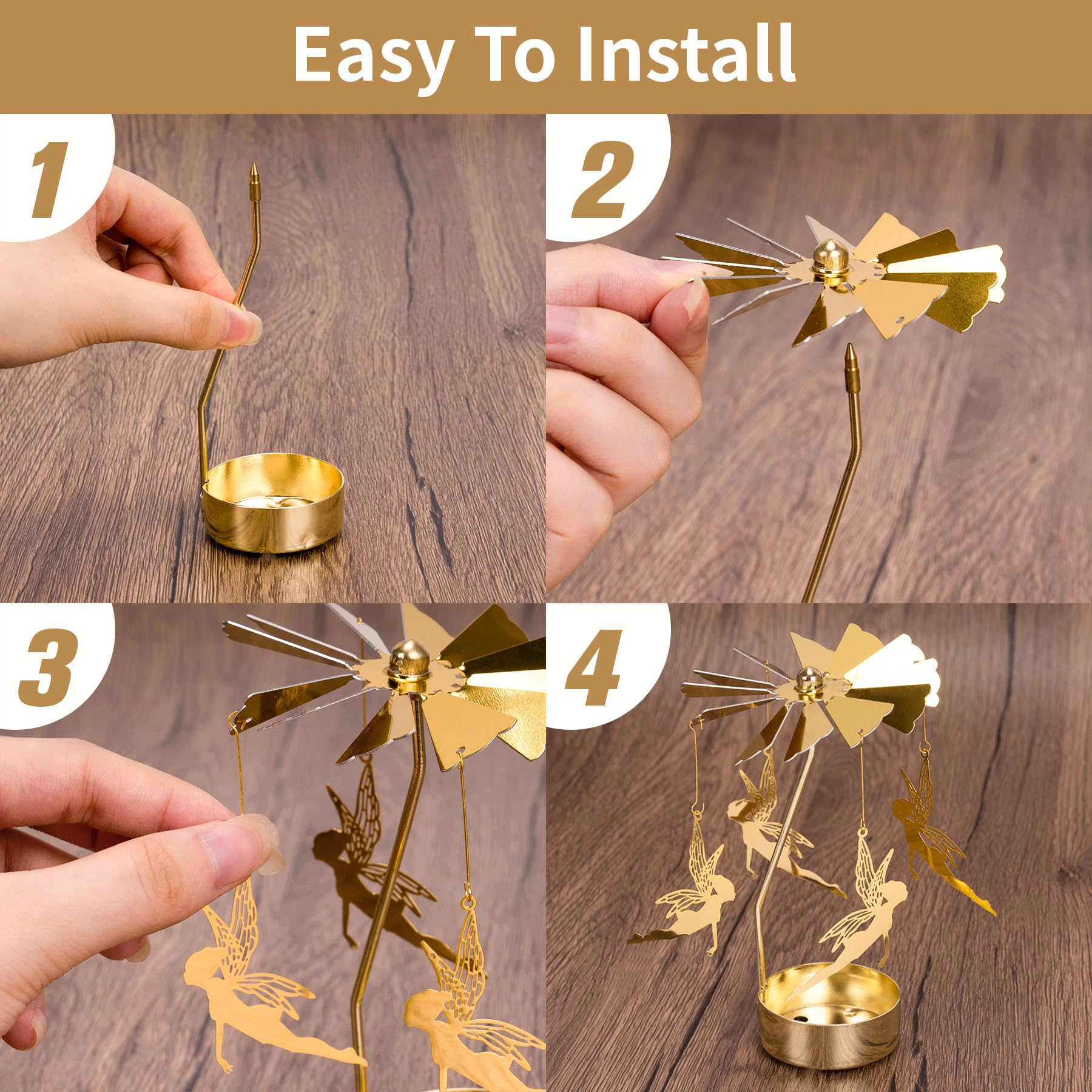 Easy To Install

1

2

3

4