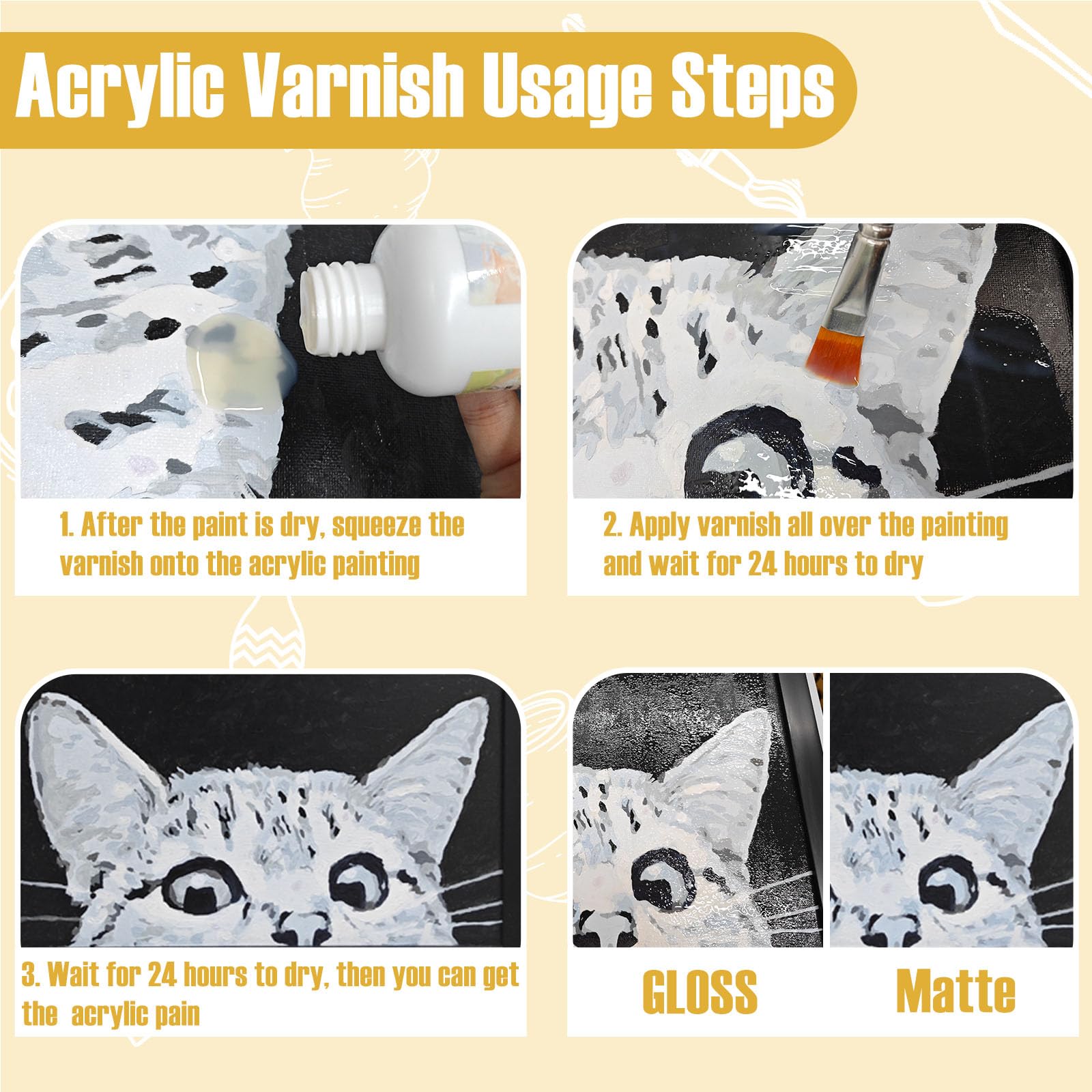 Acrylic Varnish Usage Steps

1. After the paint is dry, squeeze the varnish onto the acrylic painting

2. Apply varnish all over the painting and wait for 24 hours to dry

3. Wait for 24 hours to dry, then you can get the  acrylic pain

GLOSS

Matte