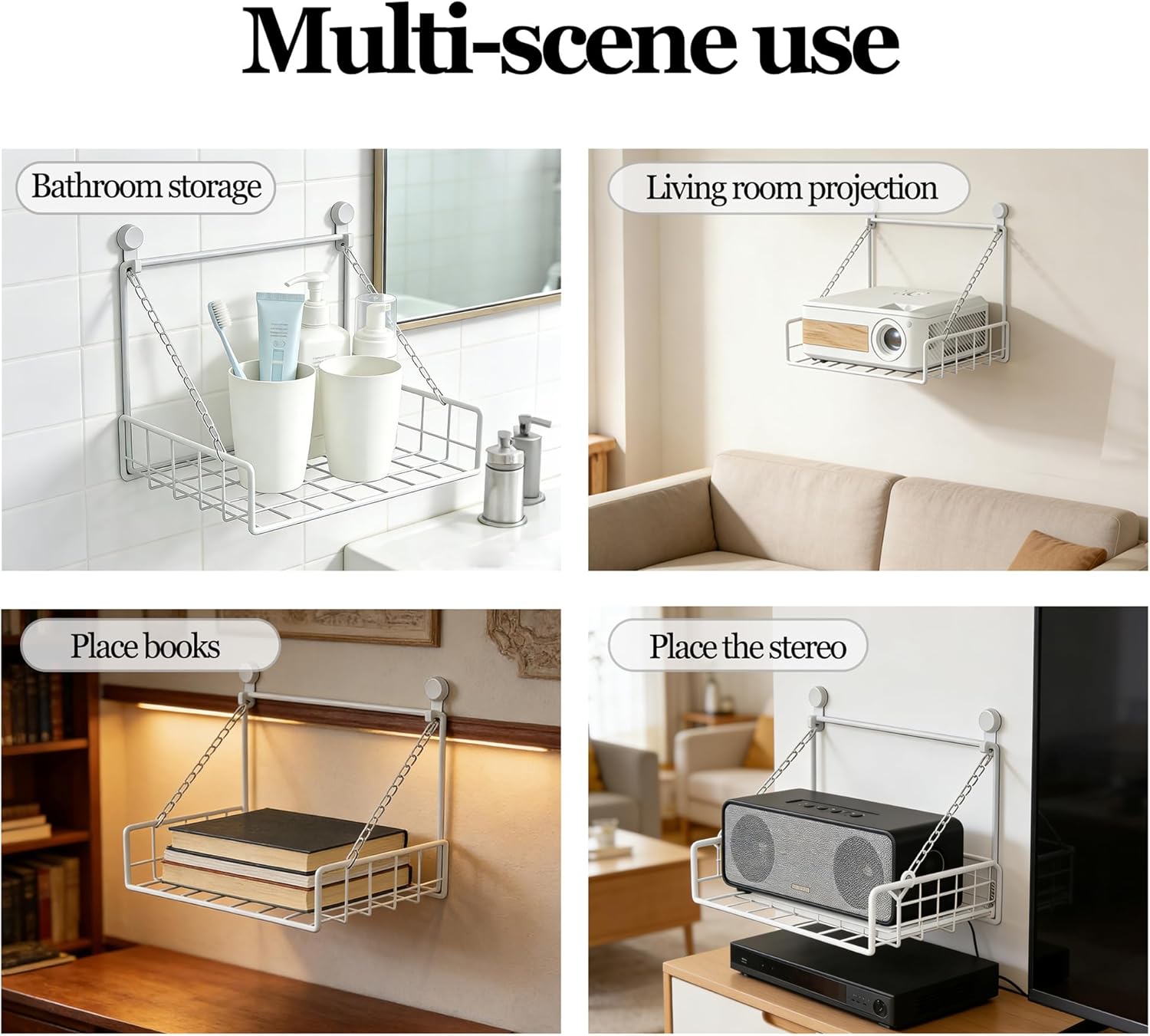 Multi-scene use

Bathroom storage

Living room projection

Place books

Place the stereo