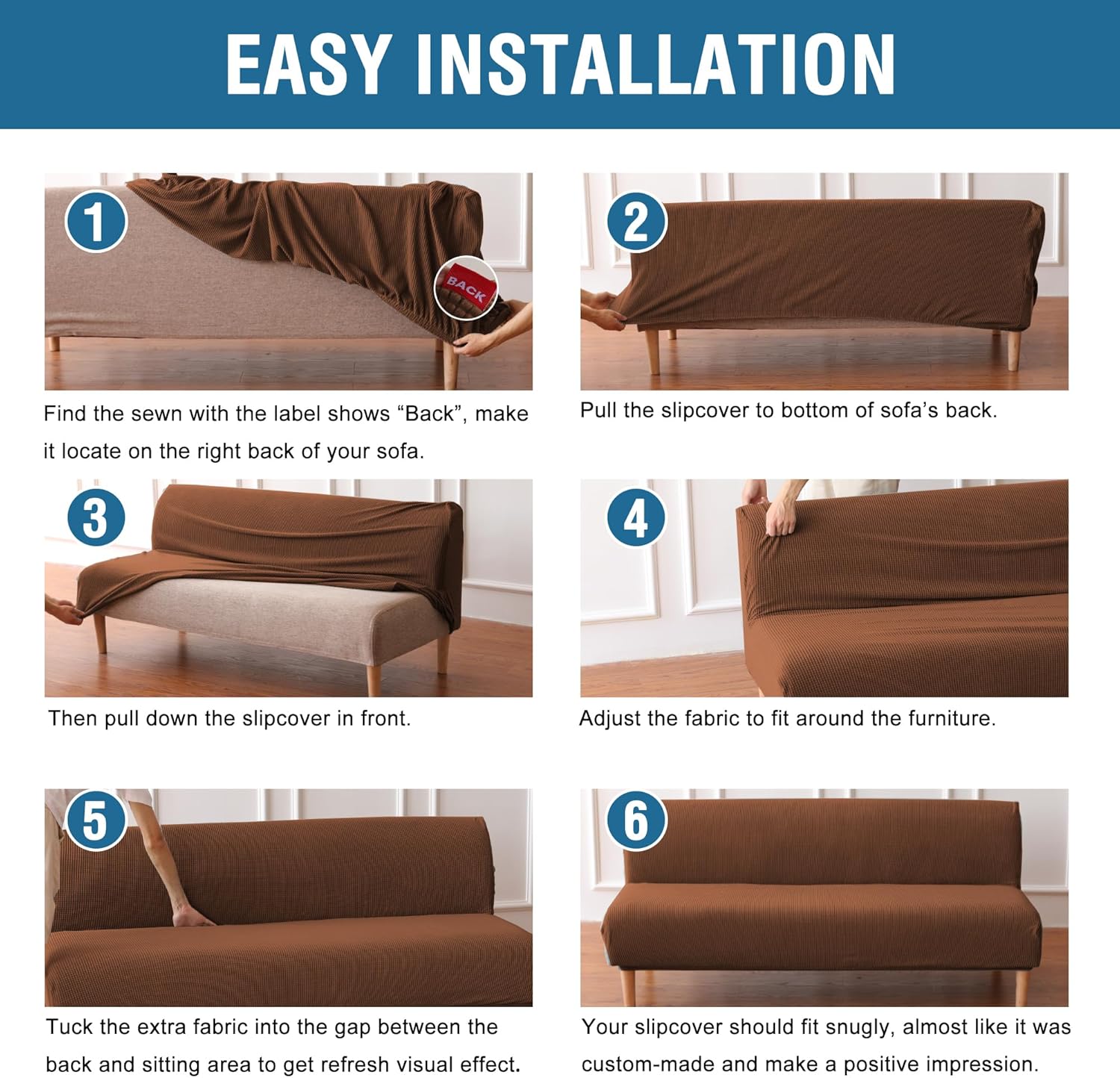 EASY INSTALLATION

1

BACK

Find the sewn with the label shows “Back”, make it locate on the right back of your sofa.

2

Pull the slipcover to bottom of sofa’s back.

3

Then pull down the slipcover in front.

4

Adjust the fabric to fit around the furniture.

5

Tuck the extra fabric into the gap between the back and sitting area to get refresh visual effect.

6

Your slipcover should fit snugly, almost like it was custom-made and make a positive impression.