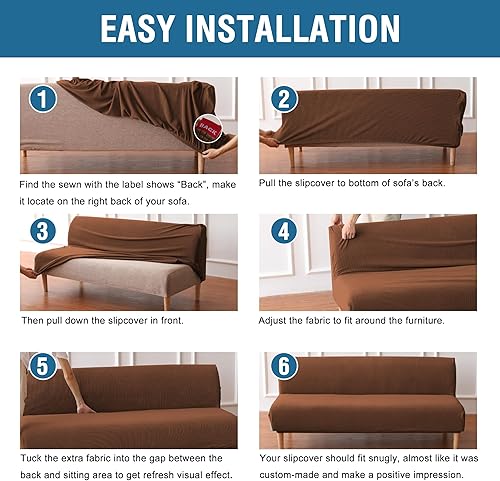 EASY INSTALLATION

1

BACK

Find the sewn with the label shows "Back", make it locate on the right back of your sofa.

2

Pull the slipcover to bottom of sofa's back.

3

Then pull down the slipcover in front.

4

Adjust the fabric to fit around the furniture.

5

Tuck the extra fabric into the gap between the back and sitting area to get refresh visual effect.

6

Your slipcover should fit snugly, almost like it was custom-made and make a positive impression.