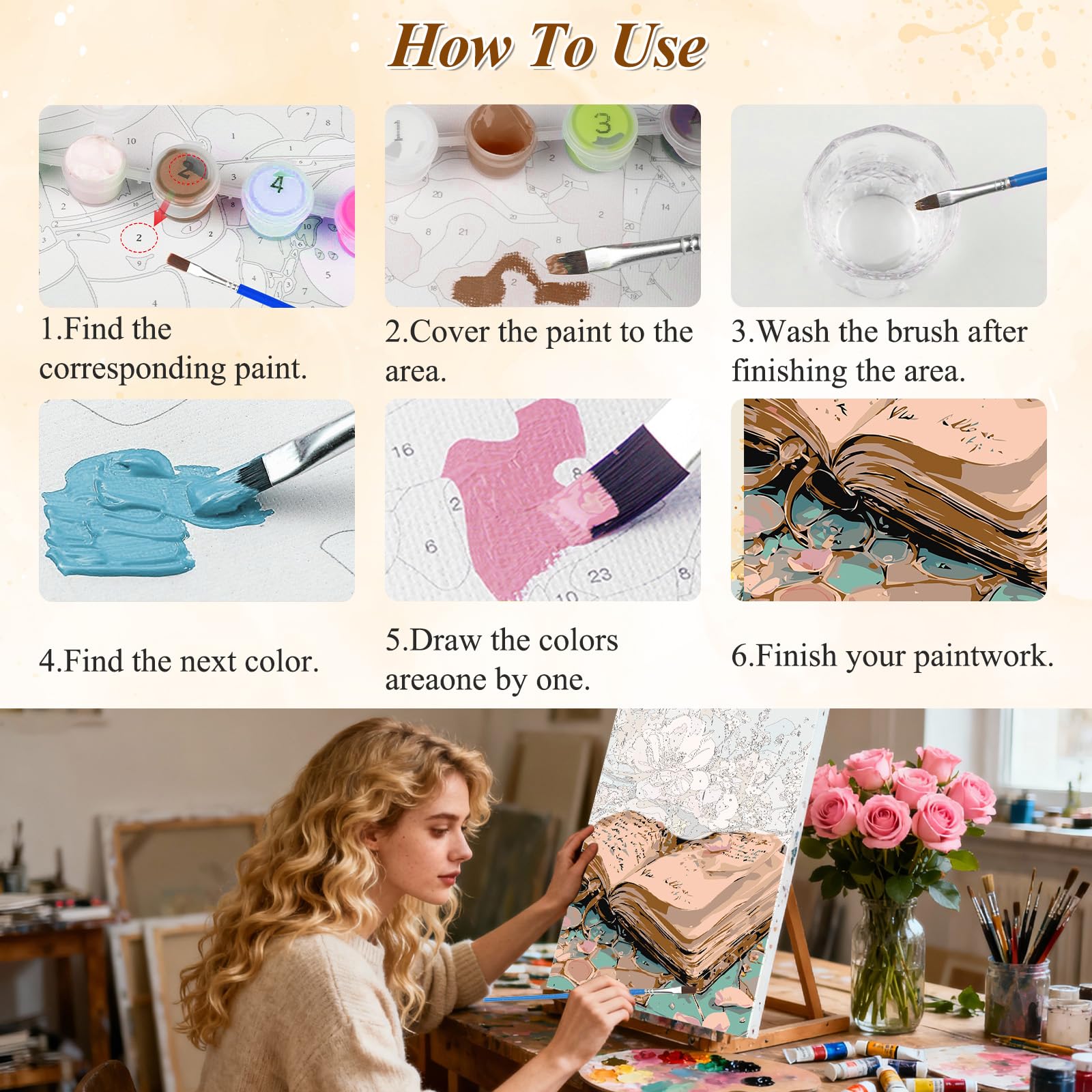 How To Use

1.Find the corresponding paint.

2.Cover the paint to the area.

3.Wash the brush after finishing the area.

4.Find the next color.

5.Draw the colors areaone by one.

6.Finish your paintwork.