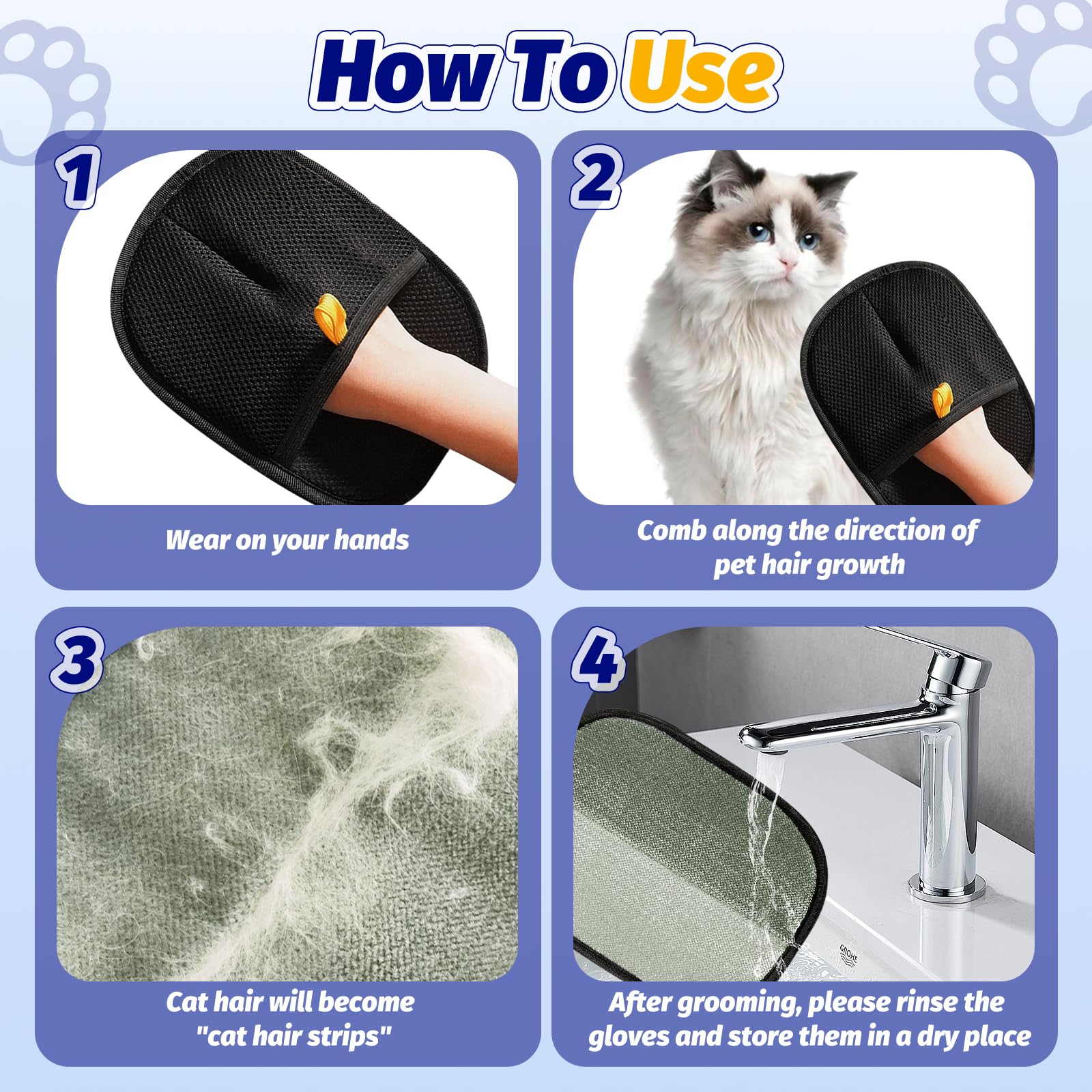 How To Use

1

Wear on your hands

2

Comb along the direction of pet hair growth

3

Cat hair will become "cat hair strips"

4

GROHE

After grooming, please rinse the gloves and store them in a dry place