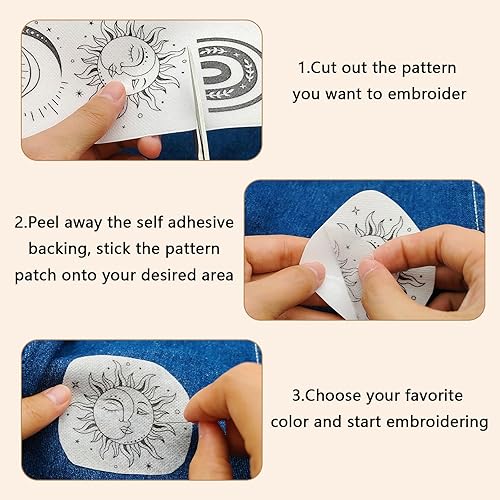 1.Cut out the pattern you want to embroider

2.Peel away the self adhesive backing, stick the pattern patch onto your desired area

3.Choose your favorite color and start embroidering