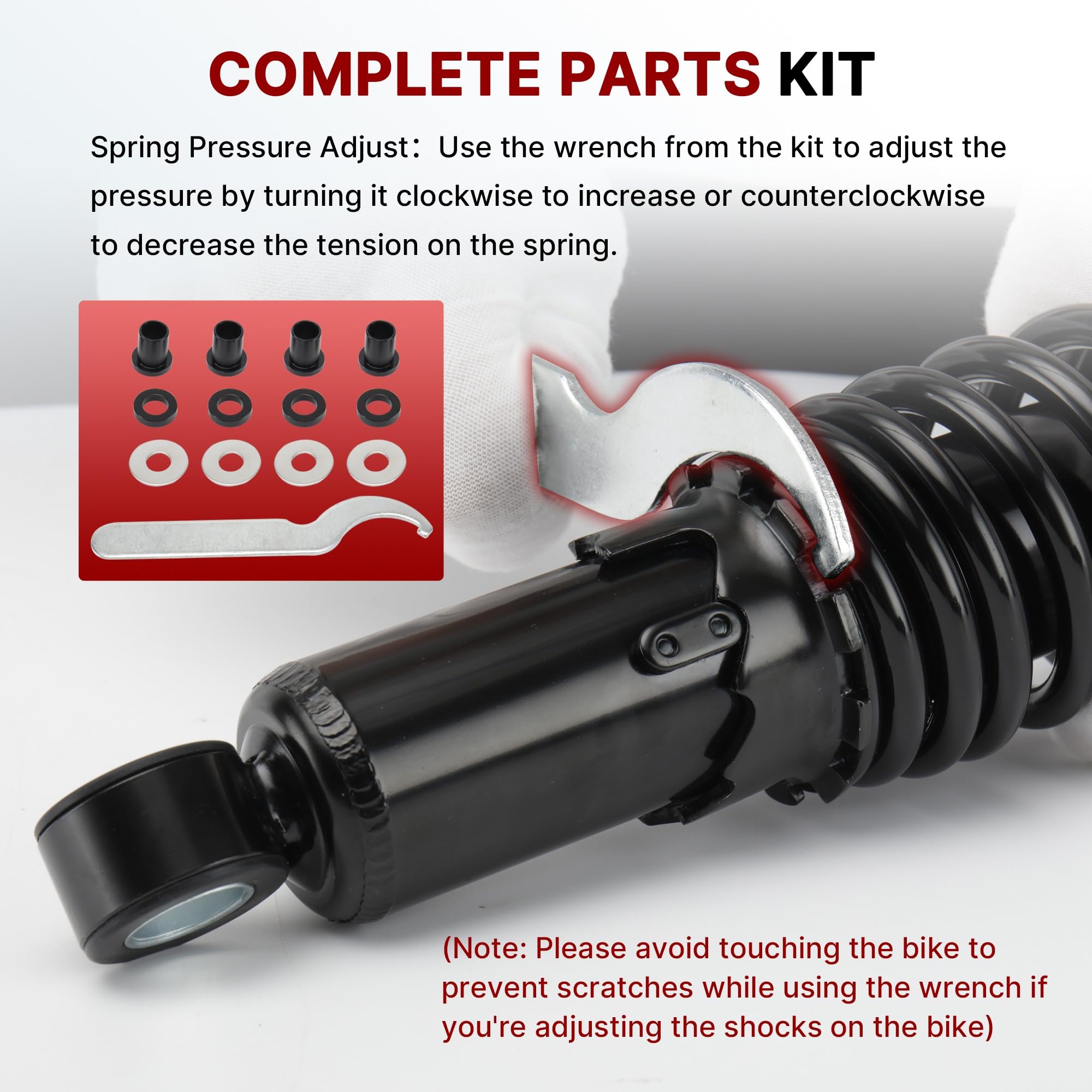 COMPLETE PARTS KIT

Spring Pressure Adjust：Use the wrench from the kit to adjust the pressure by turning it clockwise to increase or counterclockwise to decrease the tension on the spring.

(Note: Please avoid touching the bike to prevent scratches while using the wrench if you're adjusting the shocks on the bike)