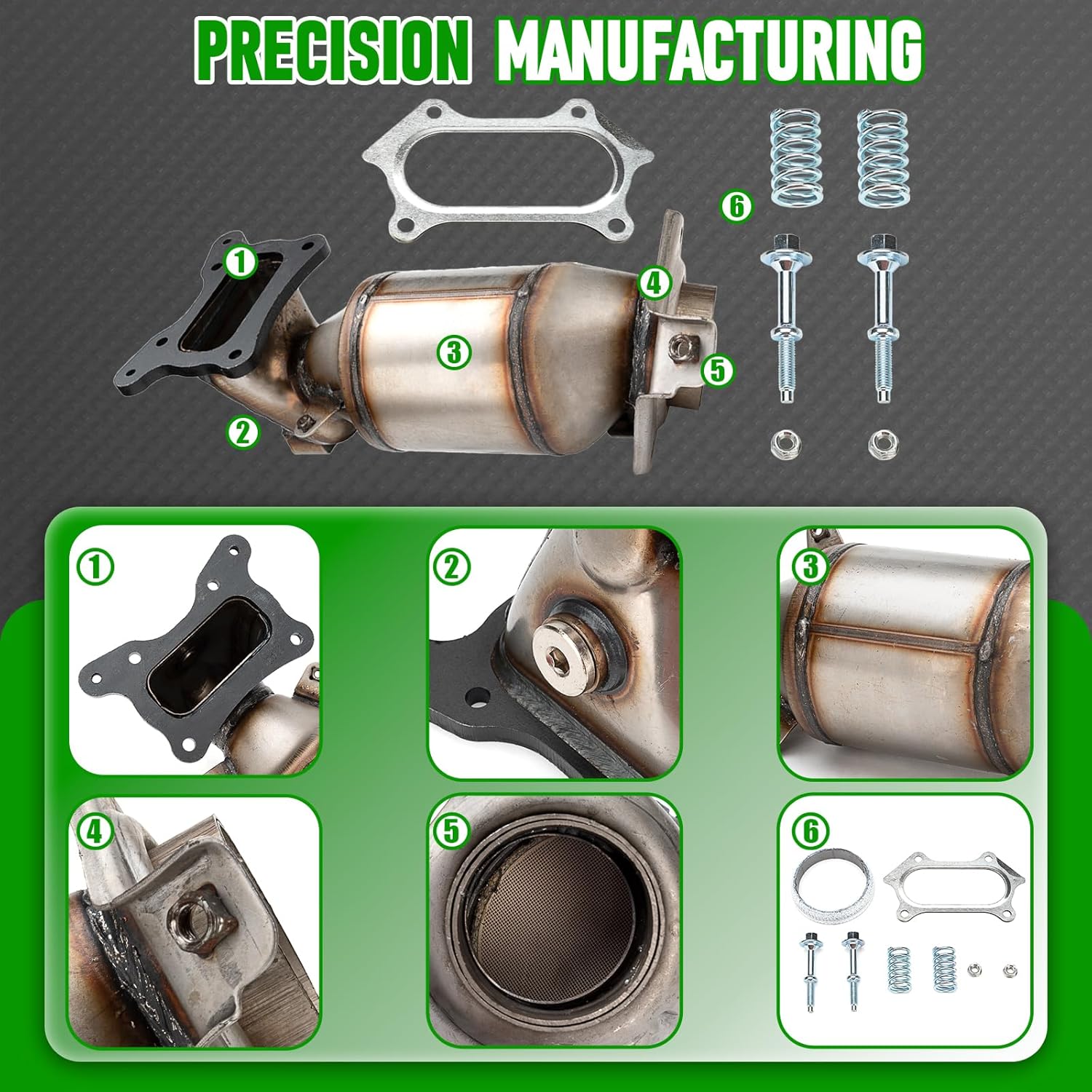 PRECISION MANUFACTURING

6

1

4

3

5

2

1

2

3

4

5

6