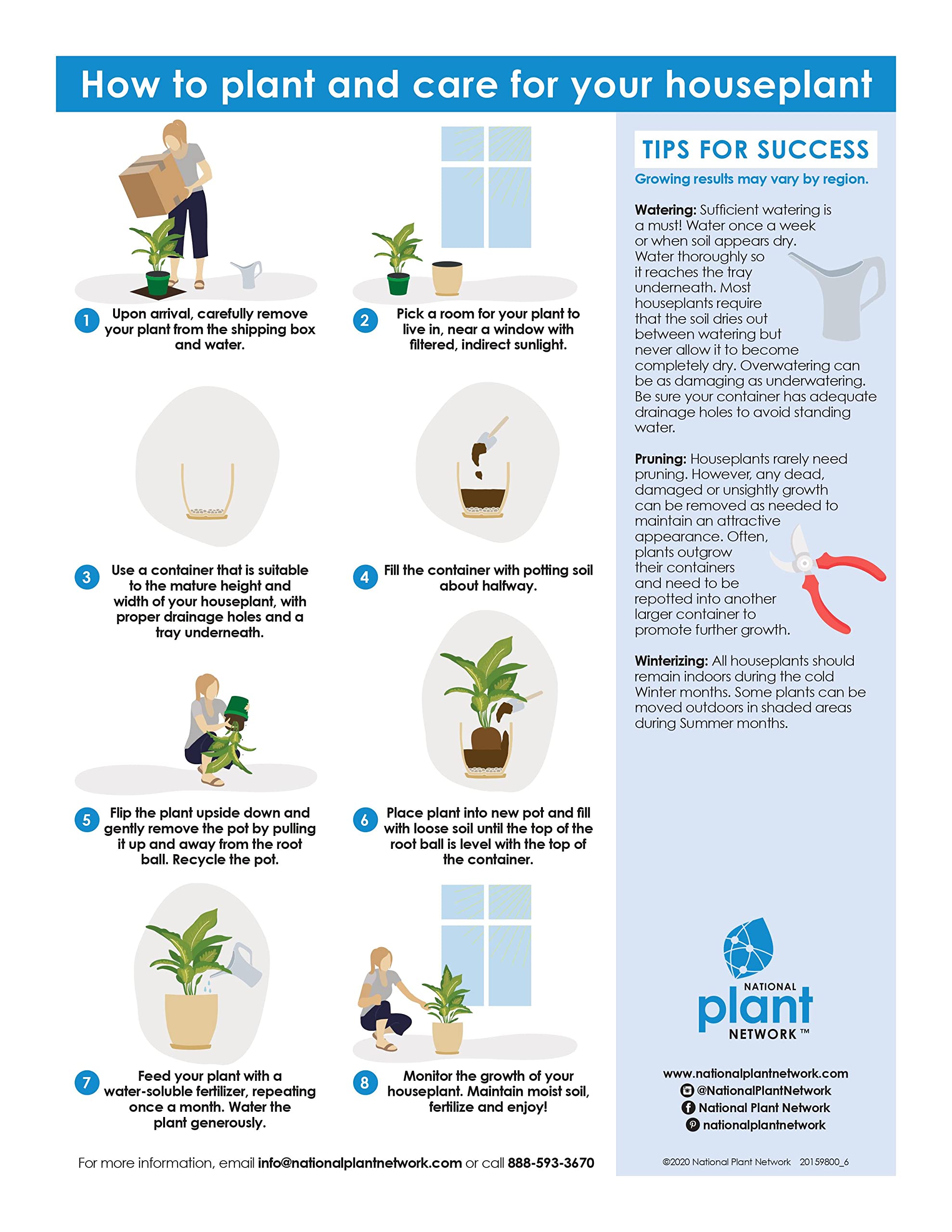 How to plant and care for your houseplant

1 Upon arrival, carefully remove your plant from the shipping box and water.

2 Pick a room for your plant to live in, near a window with filtered, indirect sunlight.

3 Use a container that is suitable to the mature height and width of your houseplant, with proper drainage holes and a tray underneath.

4 Fill the container with potting soil about halfway.

5 Flip the plant upside down and gently remove the pot by pulling it up and away from the root ball. Recycle the pot.

6 Place plant into new pot and fill with loose soil until the top of the root ball is level with the top of the container.

7 Feed your plant with a water-soluble fertilizer, repeating once a month. Water the plant generously.

8 Monitor the growth of your houseplant. Maintain moist soil, fertilize and enjoy!

For more information, email info@nationalplantnetwork.com or call 888-593-3670

TIPS FOR SUCCESS

Growing results may vary by region.

Watering: Sufficient watering is a must! Water once a week or when soil appears dry. Water thoroughly so it reaches the tray underneath. Most houseplants require that the soil dries out between watering but never allow it to become completely dry. Overwatering can be as damaging as underwatering. Be sure your container has adequate drainage holes to avoid standing water.

Pruning: Houseplants rarely need pruning. However, any dead, damaged or unsightly growth can be removed as needed to maintain an attractive appearance. Often, plants outgrow their containers and need to be repotted into another larger container to promote further growth.

Winterizing: All houseplants should remain indoors during the cold Winter months. Some plants can be moved outdoors in shaded areas during Summer months.

NATIONAL plant NETWORK™

www.nationalplantnetwork.com
@NationalPlantNetwork
National Plant Network
nationalplantnetwork

©2020 National Plant Network 20159800_6