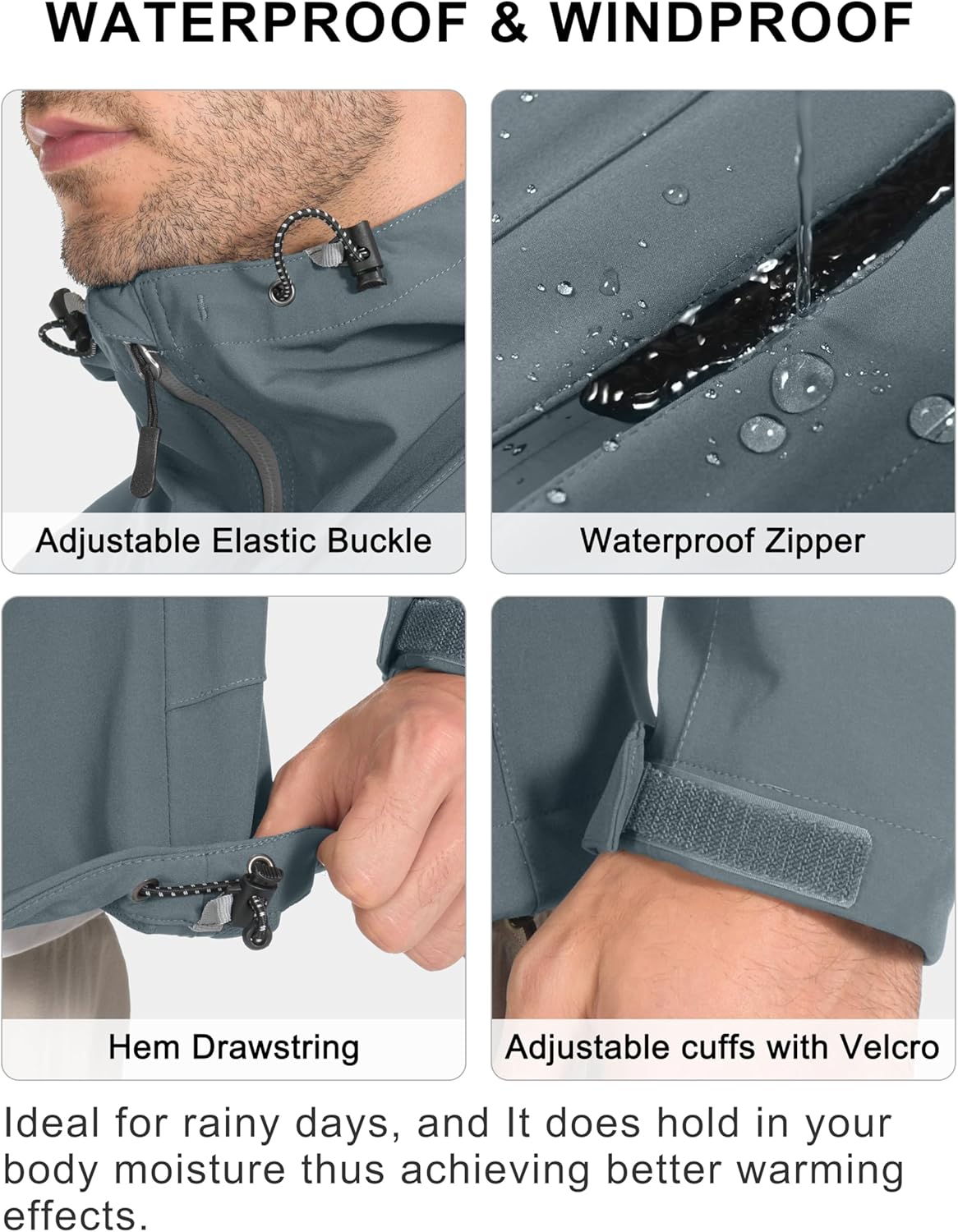 WATERPROOF & WINDPROOF

Adjustable Elastic Buckle

Waterproof Zipper

Hem Drawstring

Adjustable cuffs with Velcro

Ideal for rainy days, and It does hold in your body moisture thus achieving better warming effects.