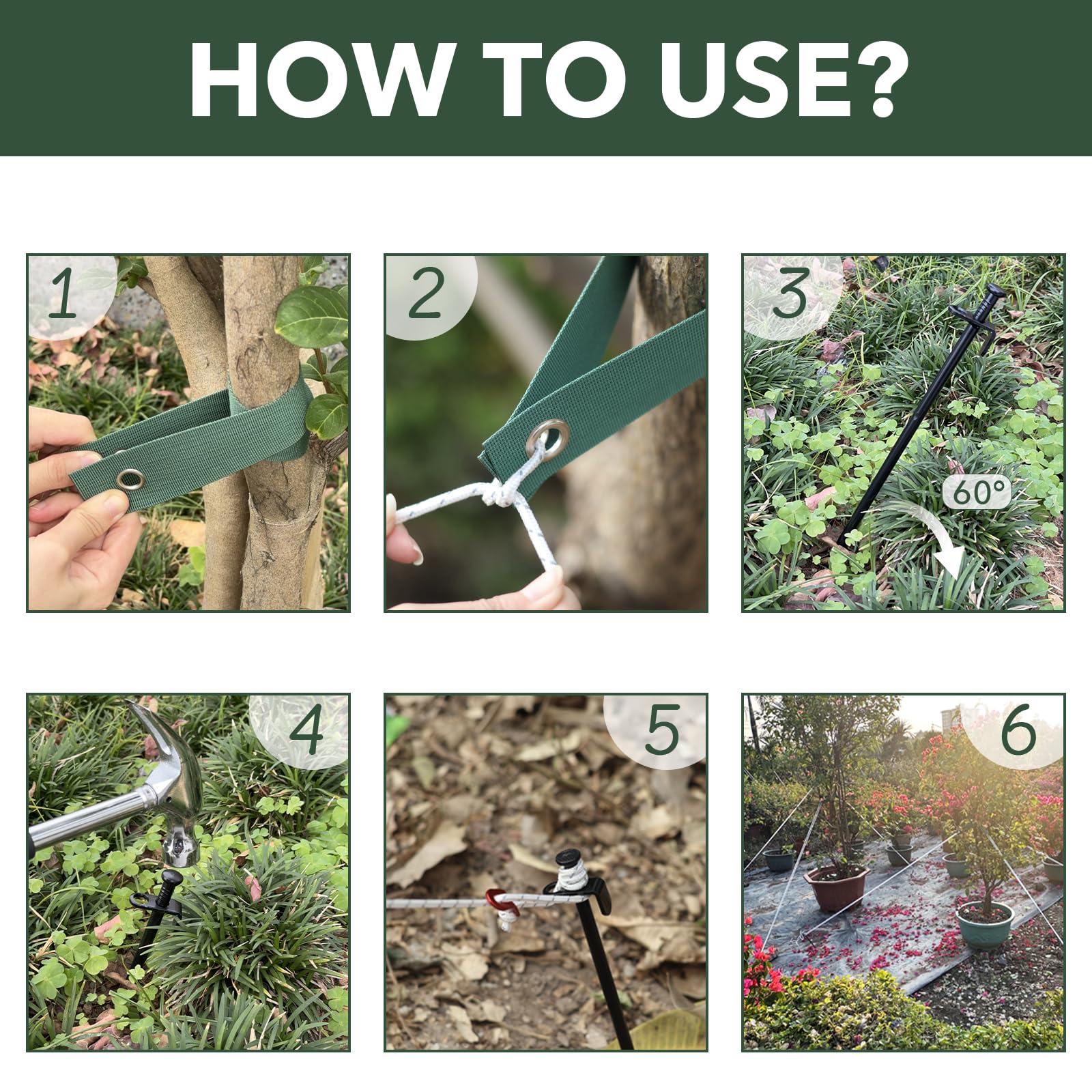 HOW TO USE?

1

2

3

60°

4

5

6