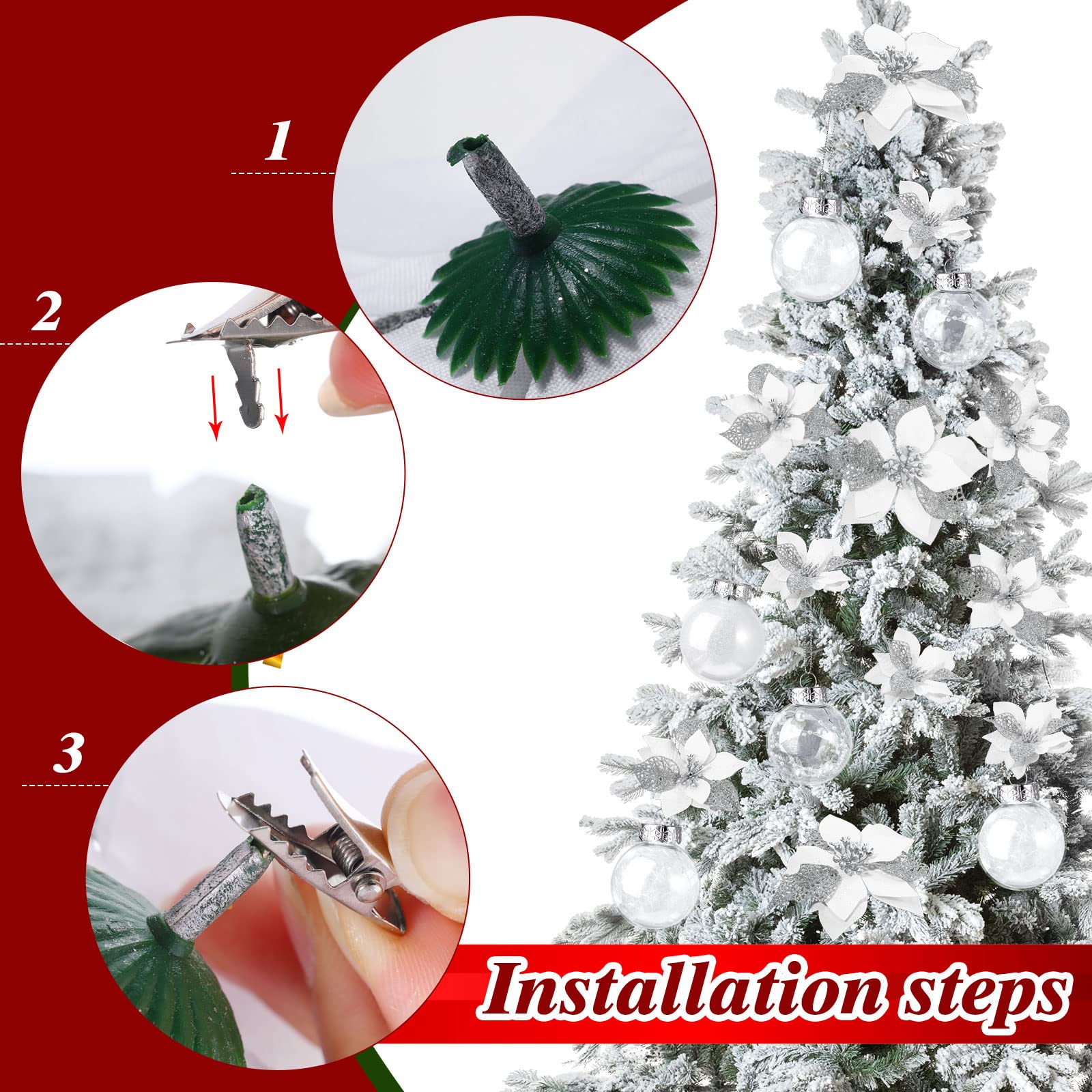 1

2

3

Installation steps