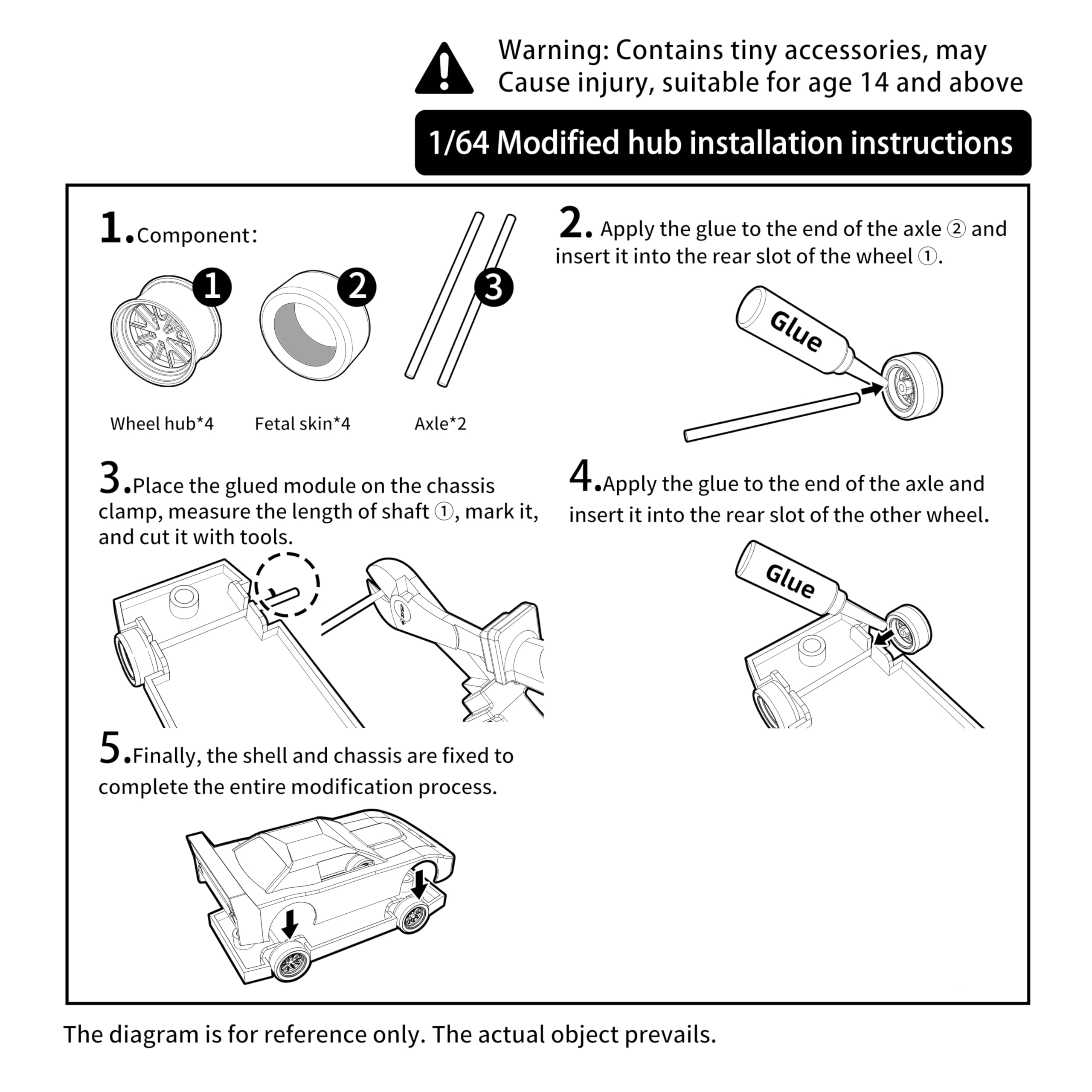 Warning: Contains tiny accessories, may Cause injury, suitable for age 14 and above

1/64 Modified hub installation instructions

1. Component:

1

2

3

Wheel hub*4 Fetal skin*4 Axle*2

2. Apply the glue to the end of the axle ② and insert it into the rear slot of the wheel ①.

Glue

3. Place the glued module on the chassis clamp, measure the length of shaft ①, mark it, and cut it with tools.

4. Apply the glue to the end of the axle and insert it into the rear slot of the other wheel.

Glue

5. Finally, the shell and chassis are fixed to complete the entire modification process.

The diagram is for reference only. The actual object prevails.