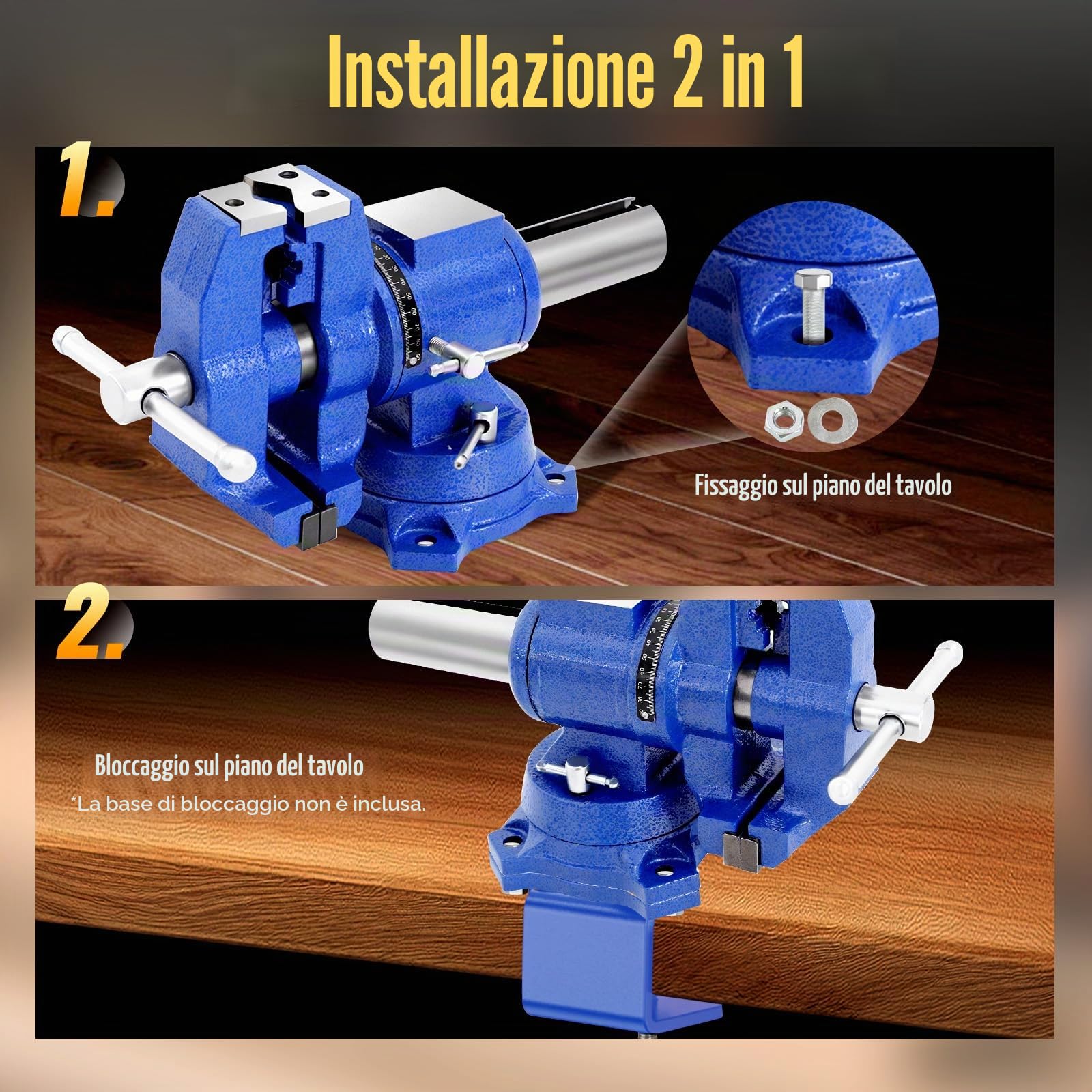 Installazione 2 in 1

1.

Fissaggio sul piano del tavolo

2.

Bloccaggio sul piano del tavolo
*La base di bloccaggio non è inclusa.