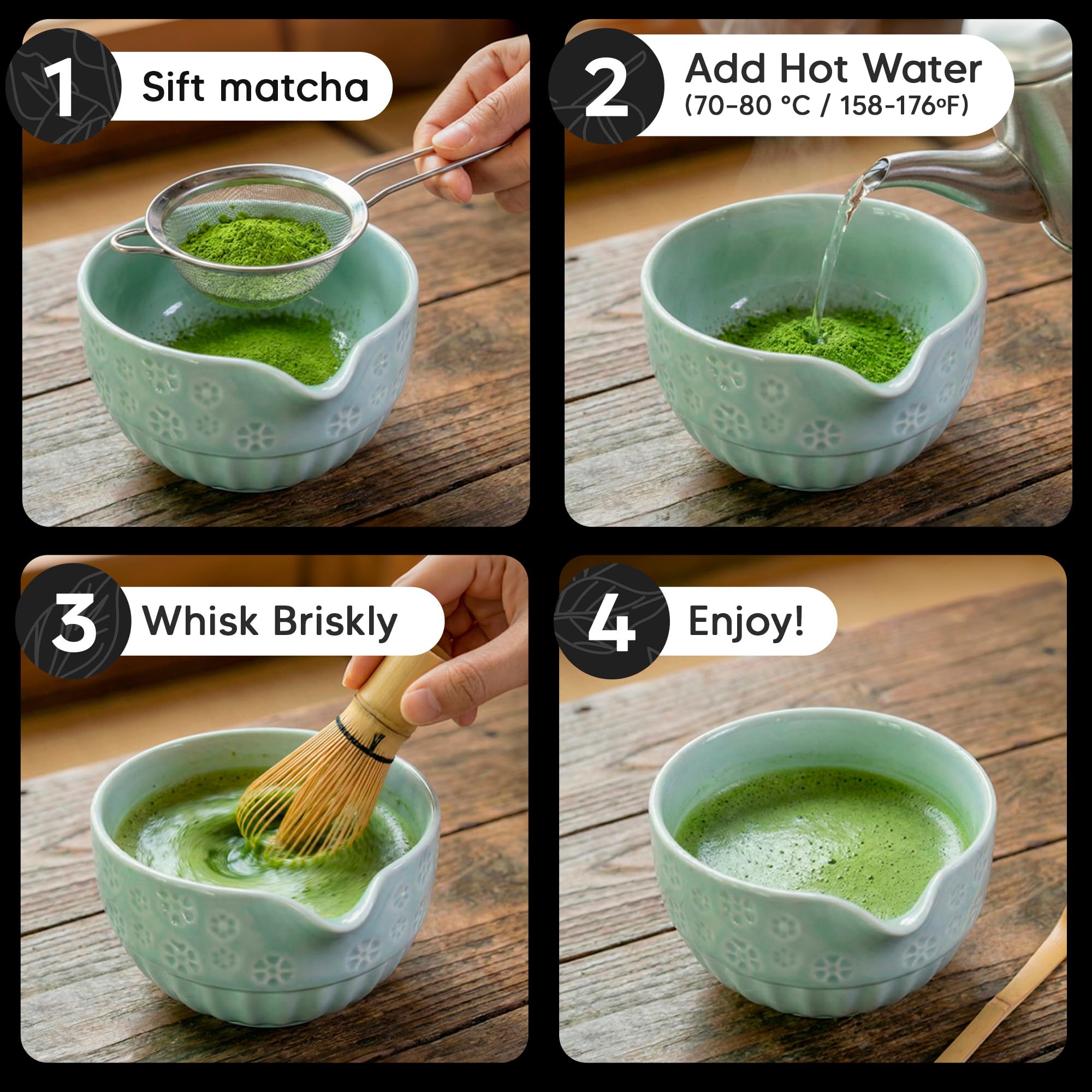 1 Sift matcha

2 Add Hot Water (70-80 °C / 158-176ºF)

3 Whisk Briskly

4 Enjoy!