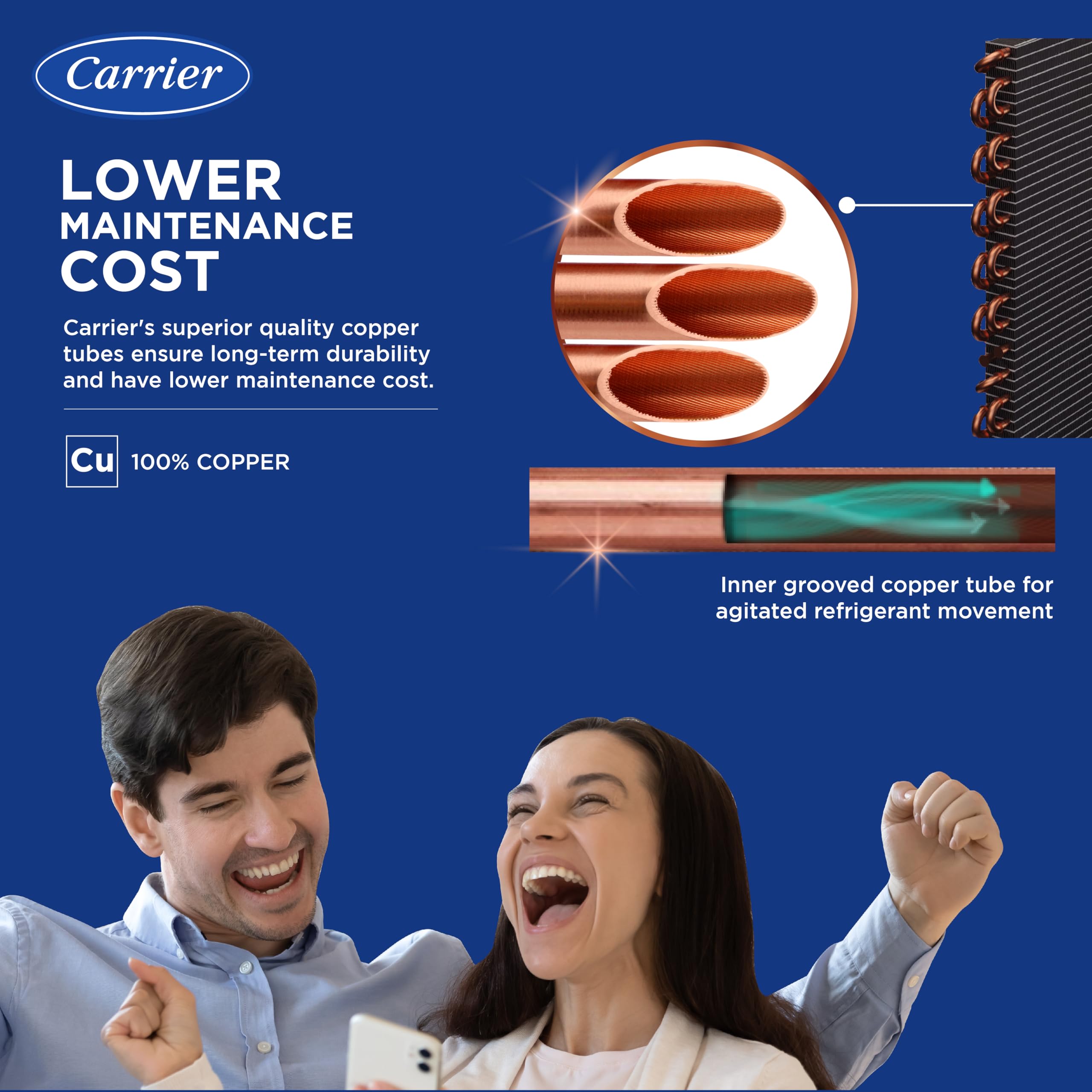 Carrier

LOWER MAINTENANCE COST

Carrier's superior quality copper tubes ensure long-term durability and have lower maintenance cost.

Cu 100% COPPER

Inner grooved copper tube for agitated refrigerant movement