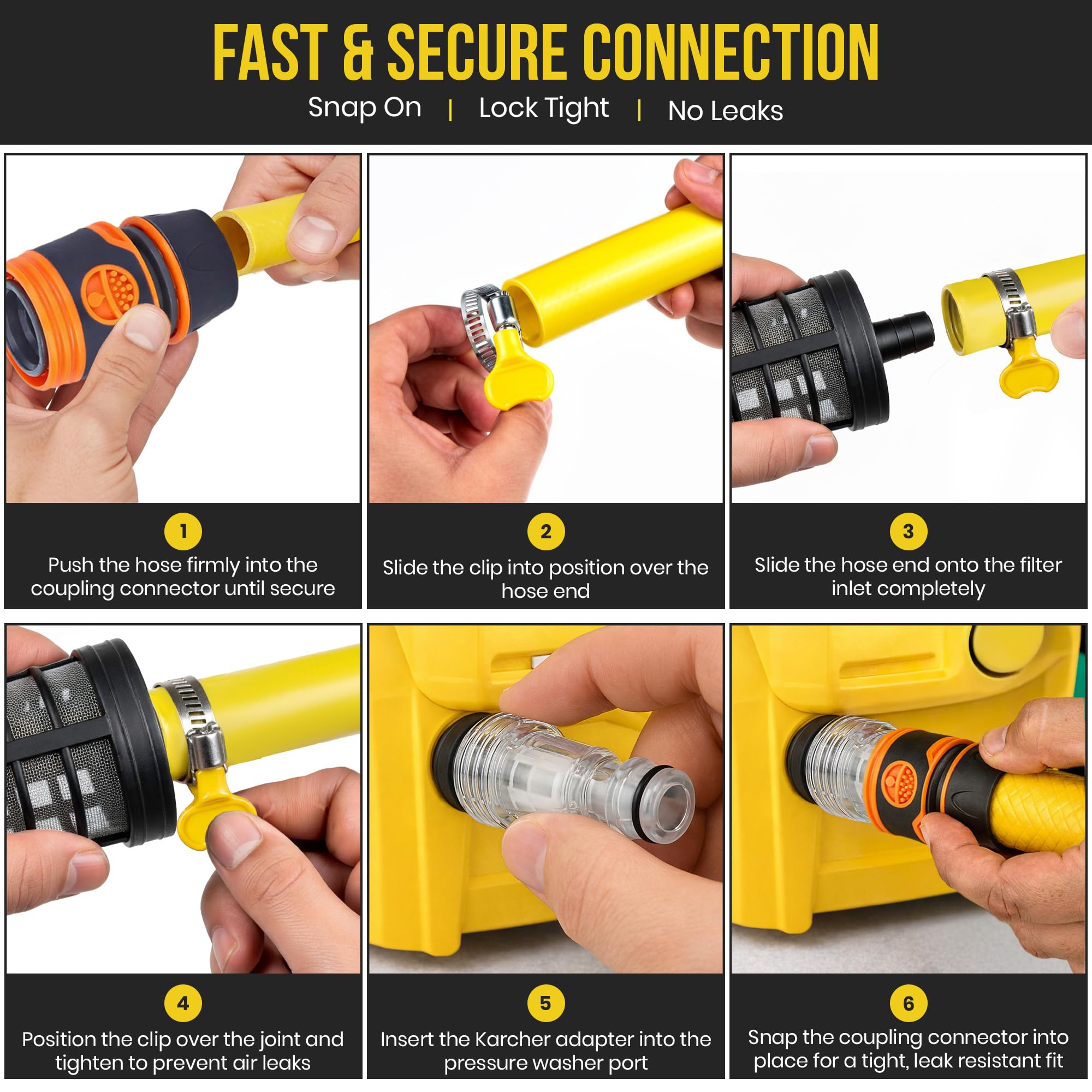 FAST & SECURE CONNECTION

Snap On | Lock Tight | No Leaks

1
Push the hose firmly into the coupling connector until secure

2
Slide the clip into position over the hose end

3
Slide the hose end onto the filter inlet completely

4
Position the clip over the joint and tighten to prevent air leaks

5
Insert the Karcher adapter into the pressure washer port

6
Snap the coupling connector into place for a tight, leak resistant fit