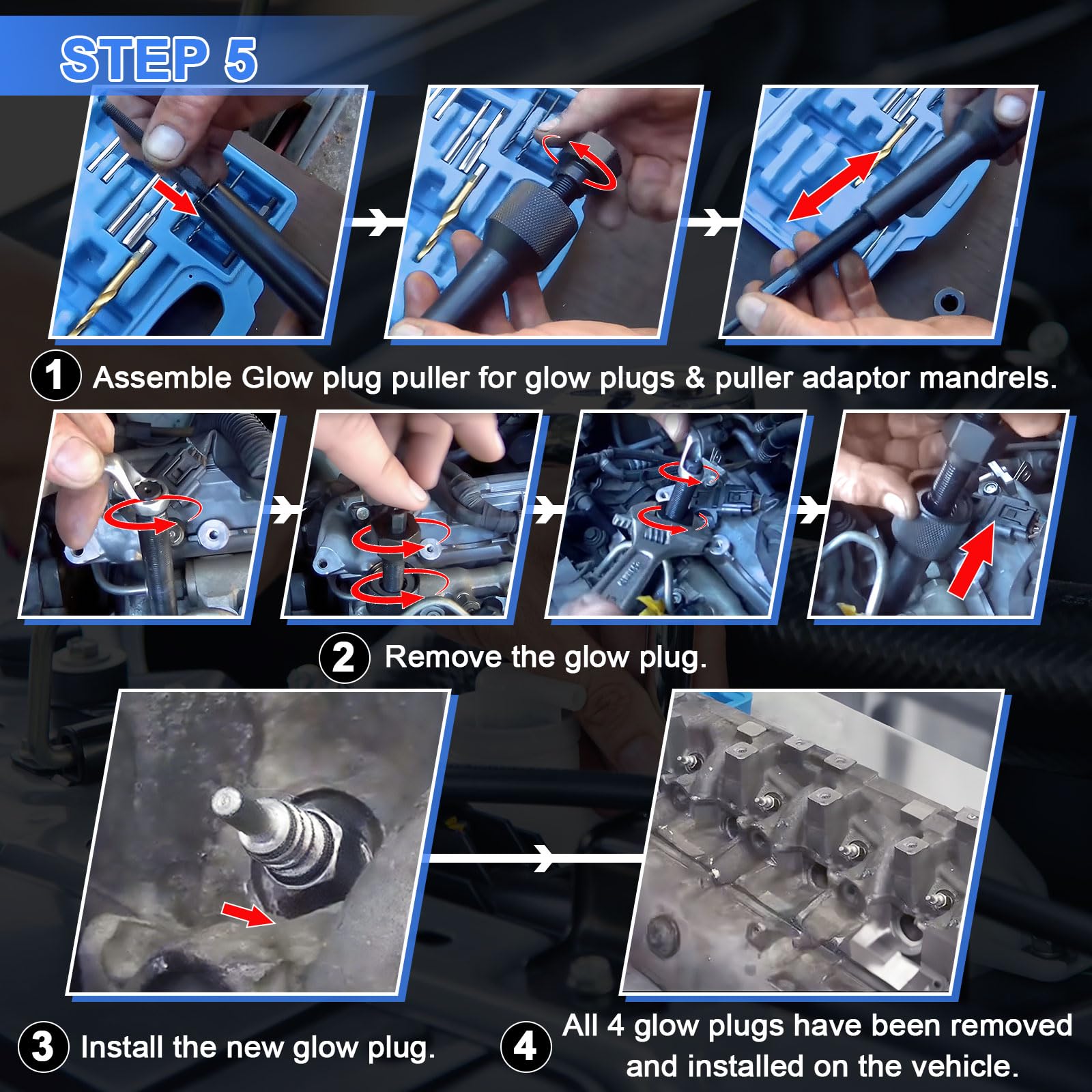 STEP 5

1 Assemble Glow plug puller for glow plugs & puller adaptor mandrels.

2 Remove the glow plug.

3 Install the new glow plug.

4 All 4 glow plugs have been removed and installed on the vehicle.