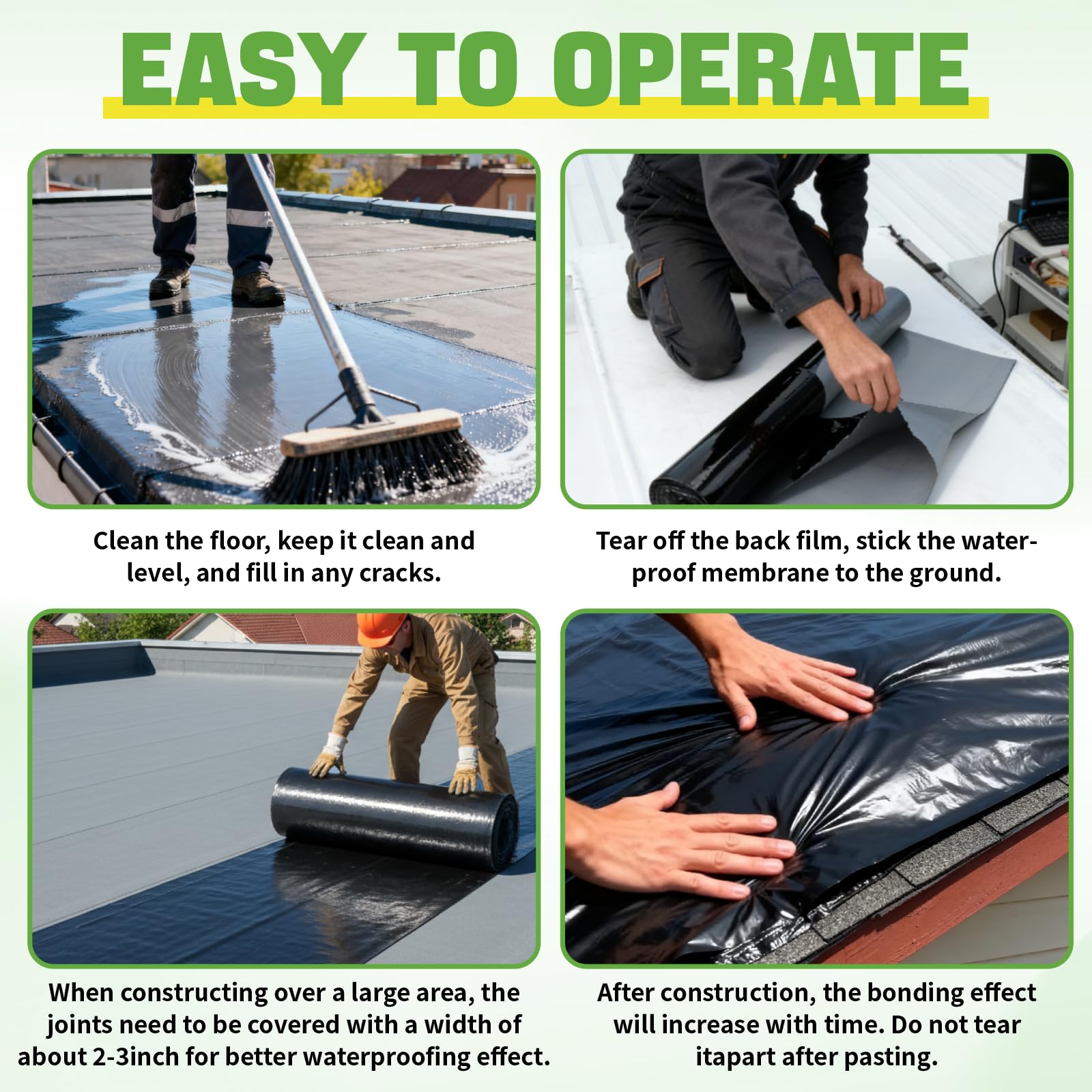 EASY TO OPERATE

Clean the floor, keep it clean and level, and fill in any cracks.

Tear off the back film, stick the waterproof membrane to the ground.

When constructing over a large area, the joints need to be covered with a width of about 2-3inch for better waterproofing effect.

After construction, the bonding effect will increase with time. Do not tear itapart after pasting.