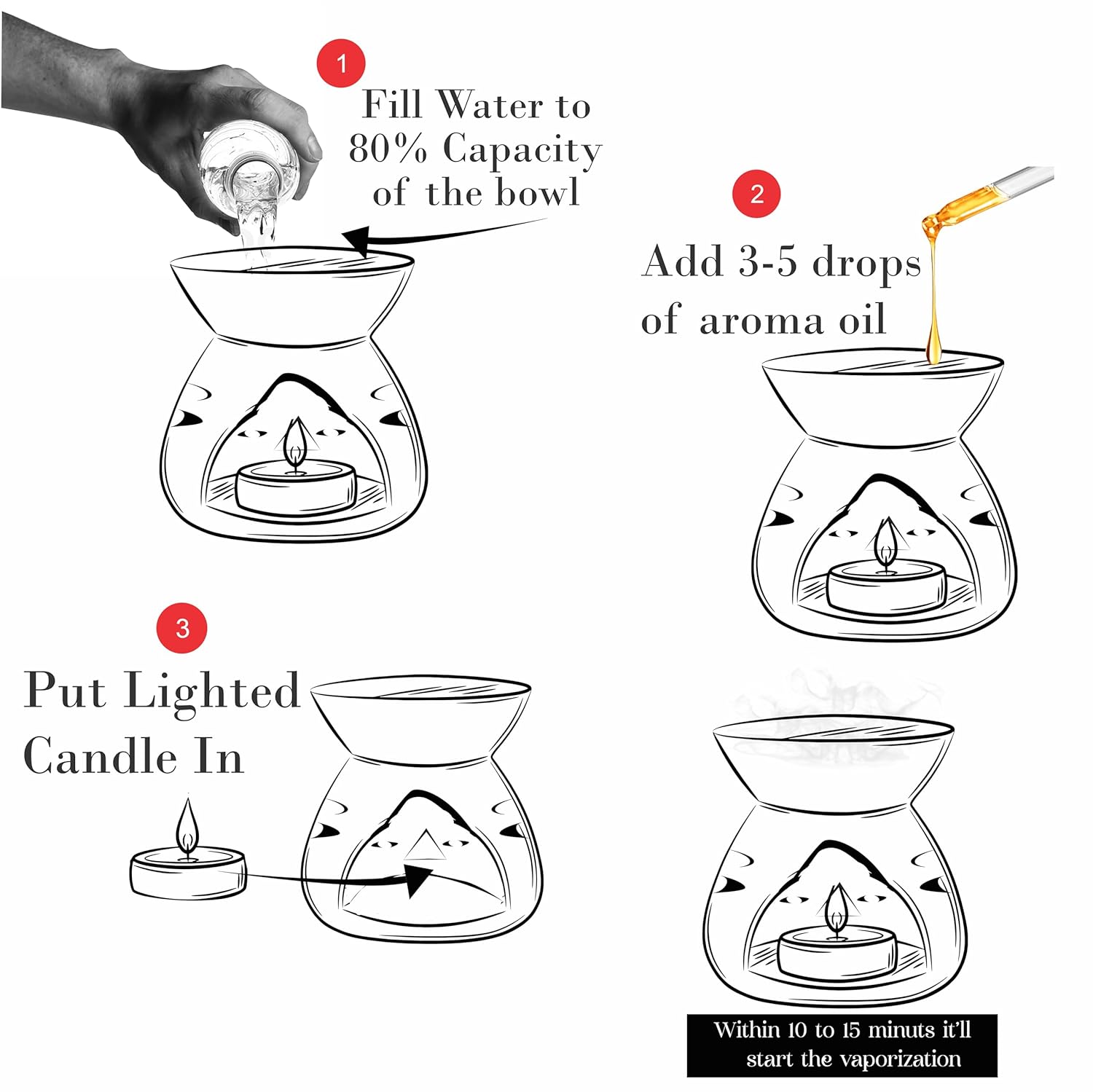 1

Fill Water to 80% Capacity of the bowl

2

Add 3-5 drops of aroma oil

3

Put Lighted Candle In

Within 10 to 15 minuts it'll start the vaporization