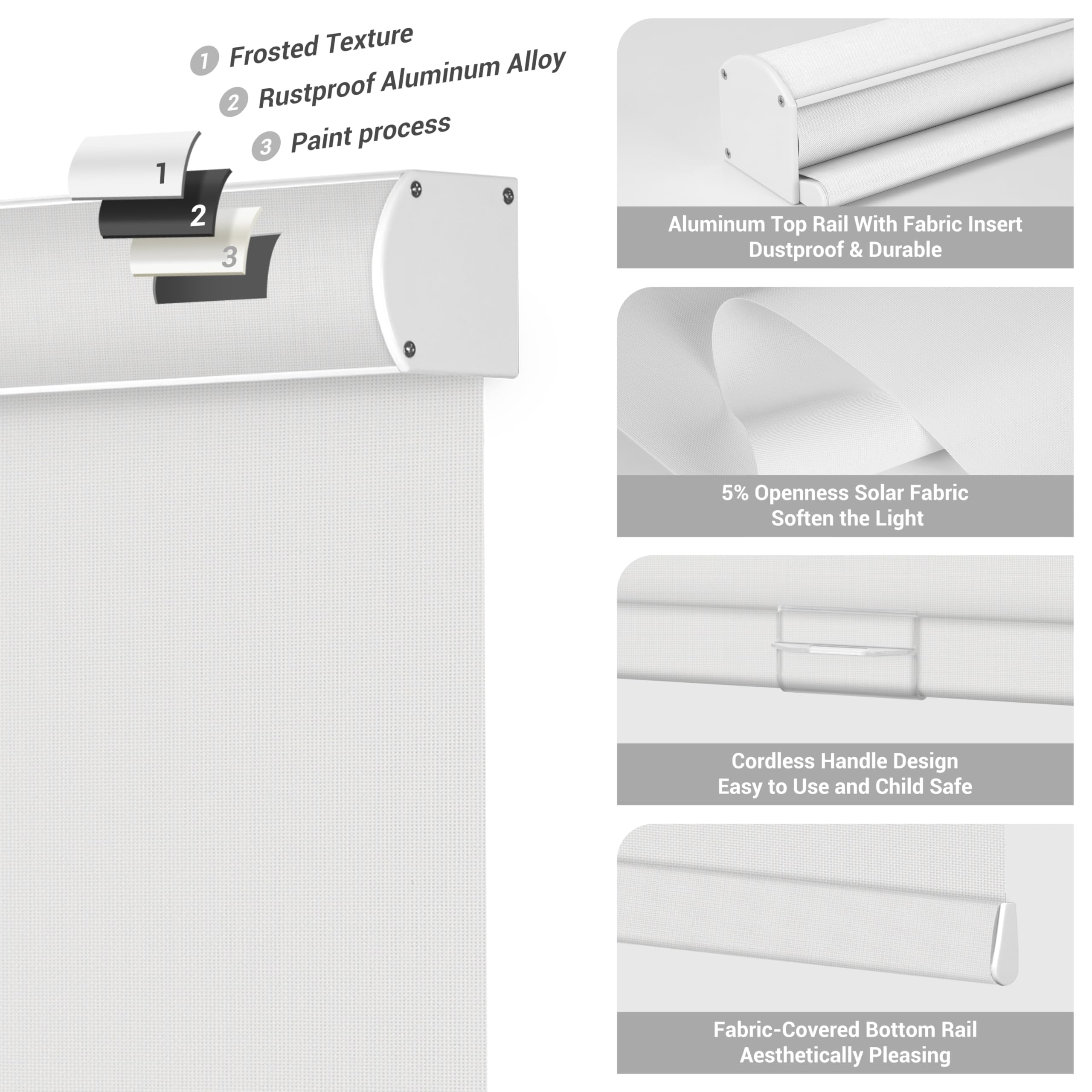 1 Frosted Texture
2 Rustproof Aluminum Alloy
3 Paint process

1
2
3

Aluminum Top Rail With Fabric Insert
Dustproof & Durable

5% Openness Solar Fabric
Soften the Light

Cordless Handle Design
Easy to Use and Child Safe

Fabric-Covered Bottom Rail
Aesthetically Pleasing